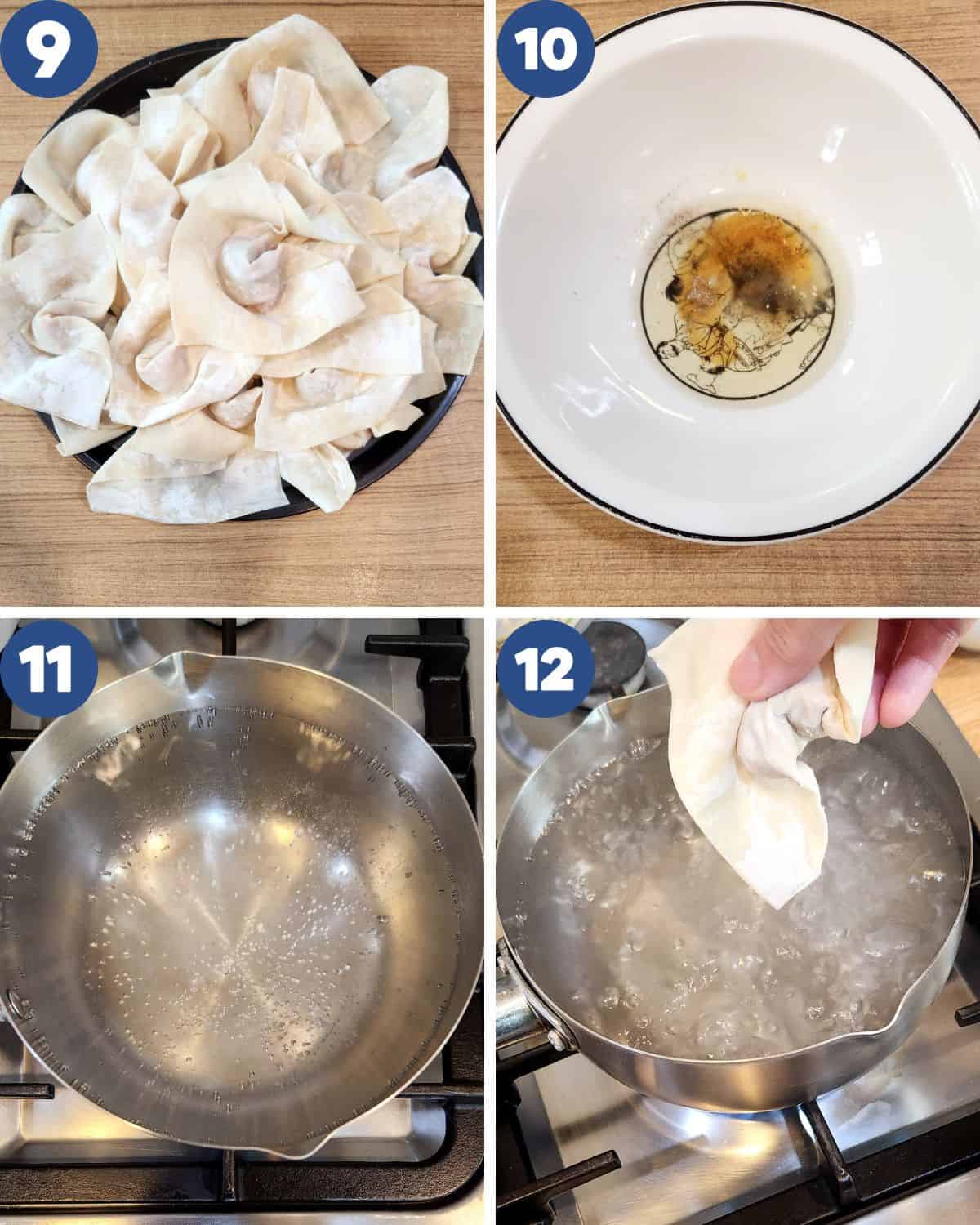 9

10

11

12