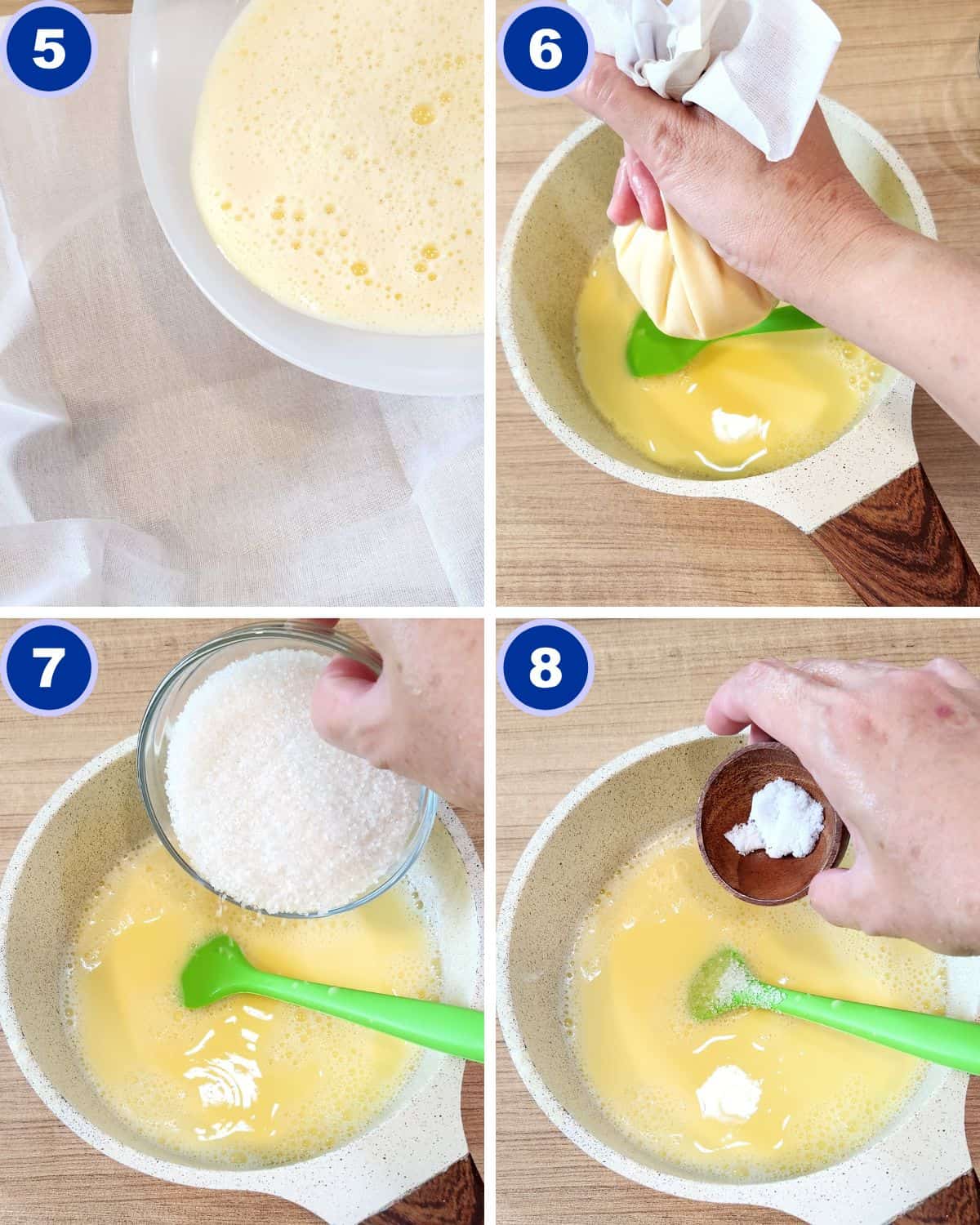 5

6

7

8