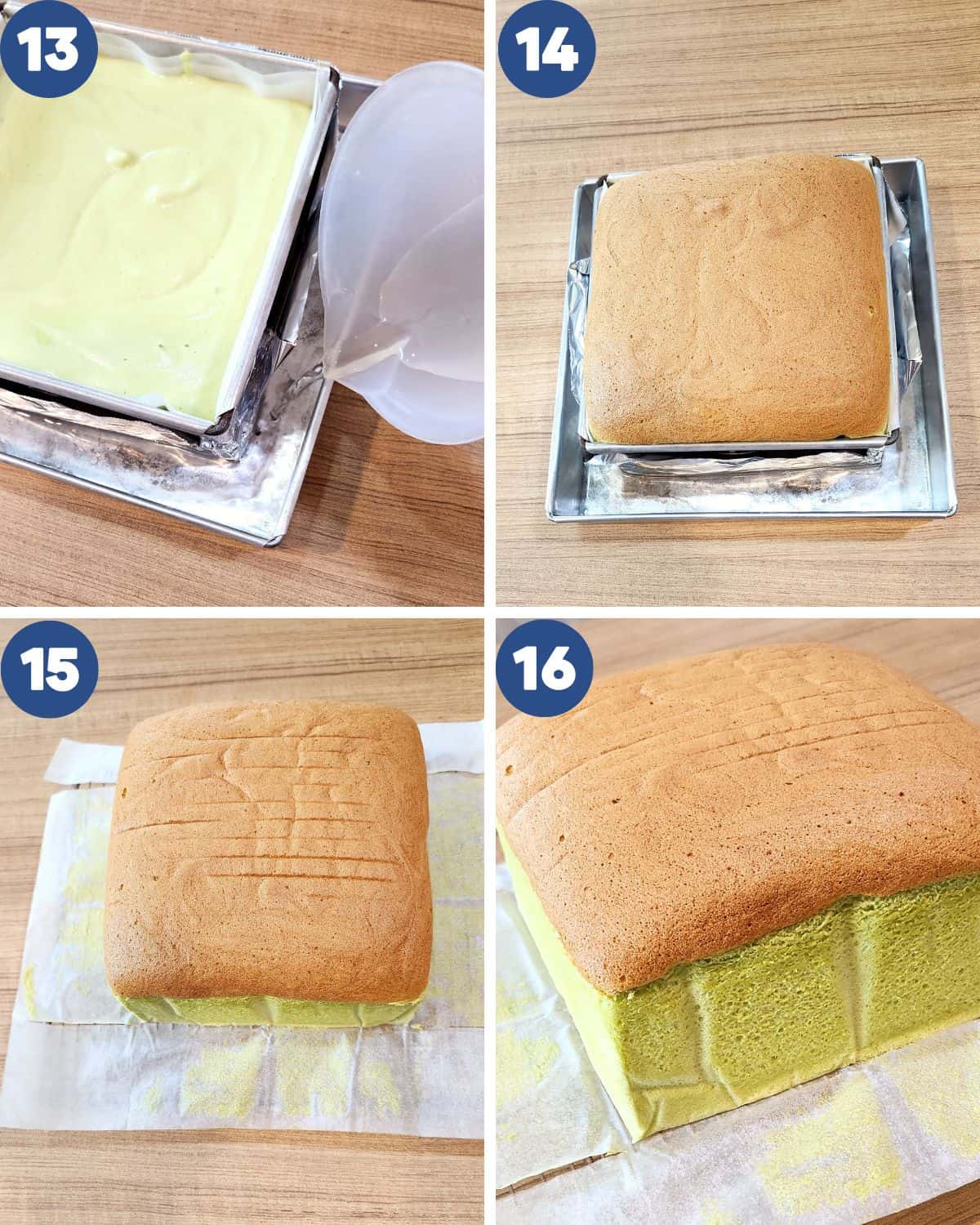 13

14

15

16