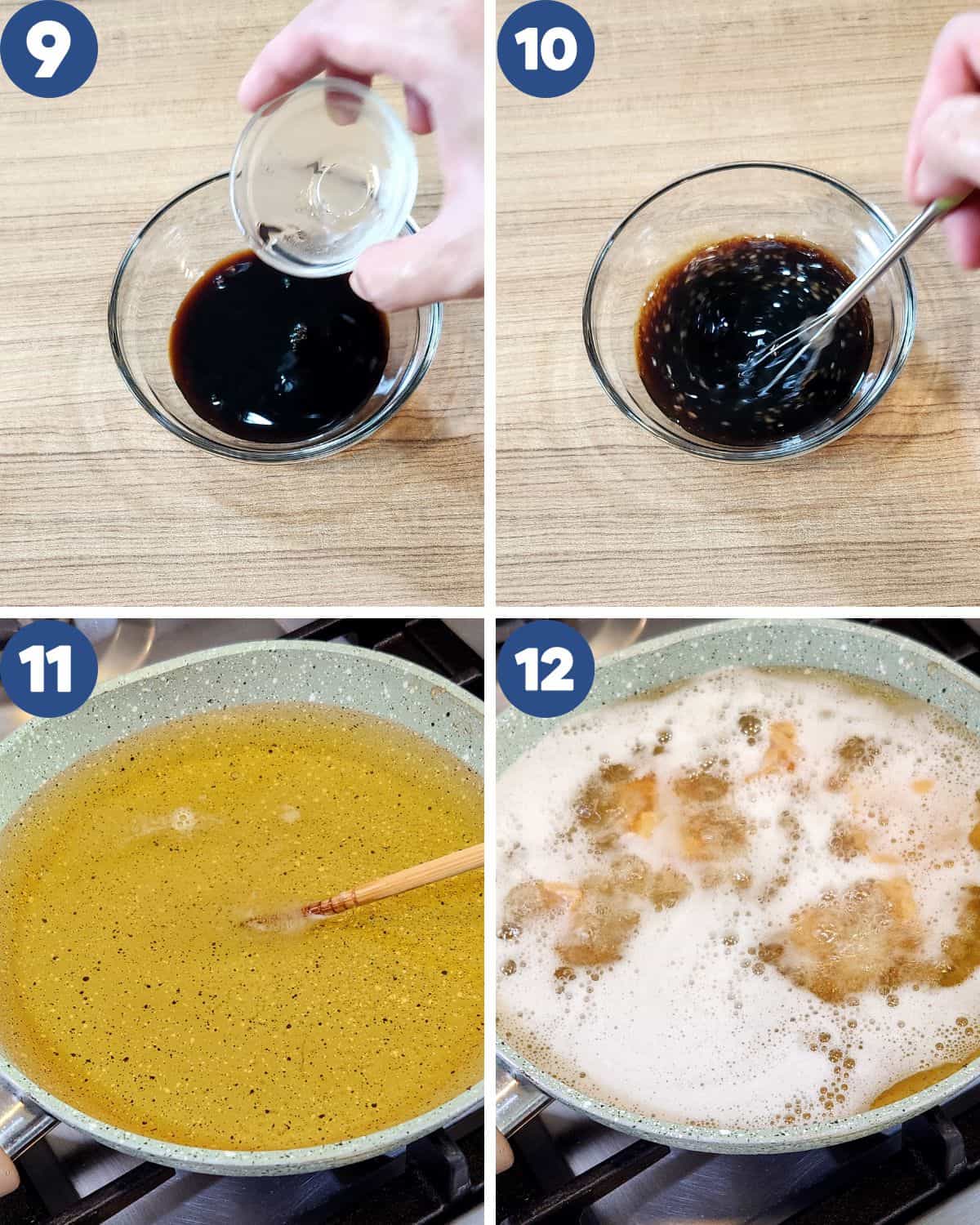 9

10

11

12