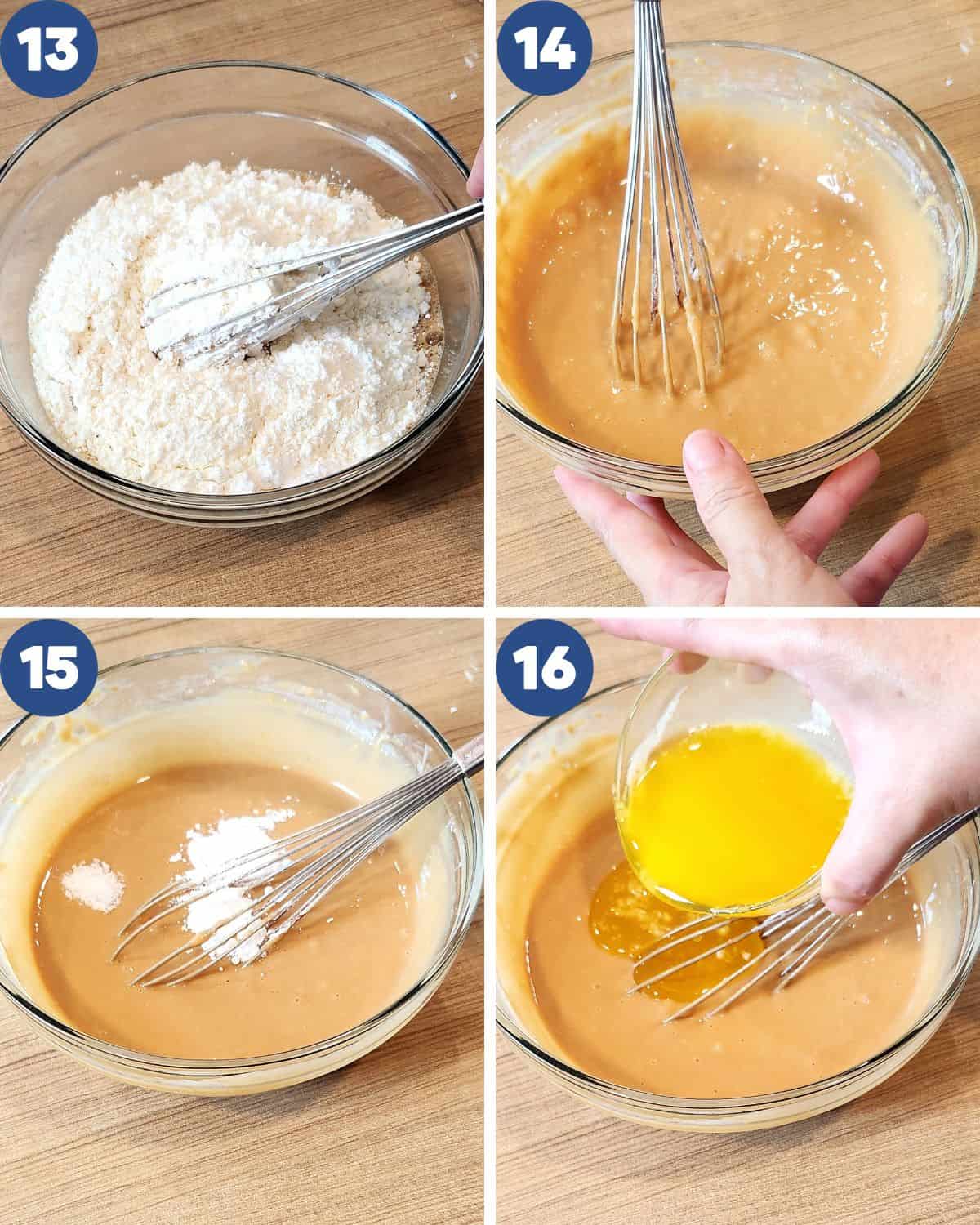 13

14

15

16