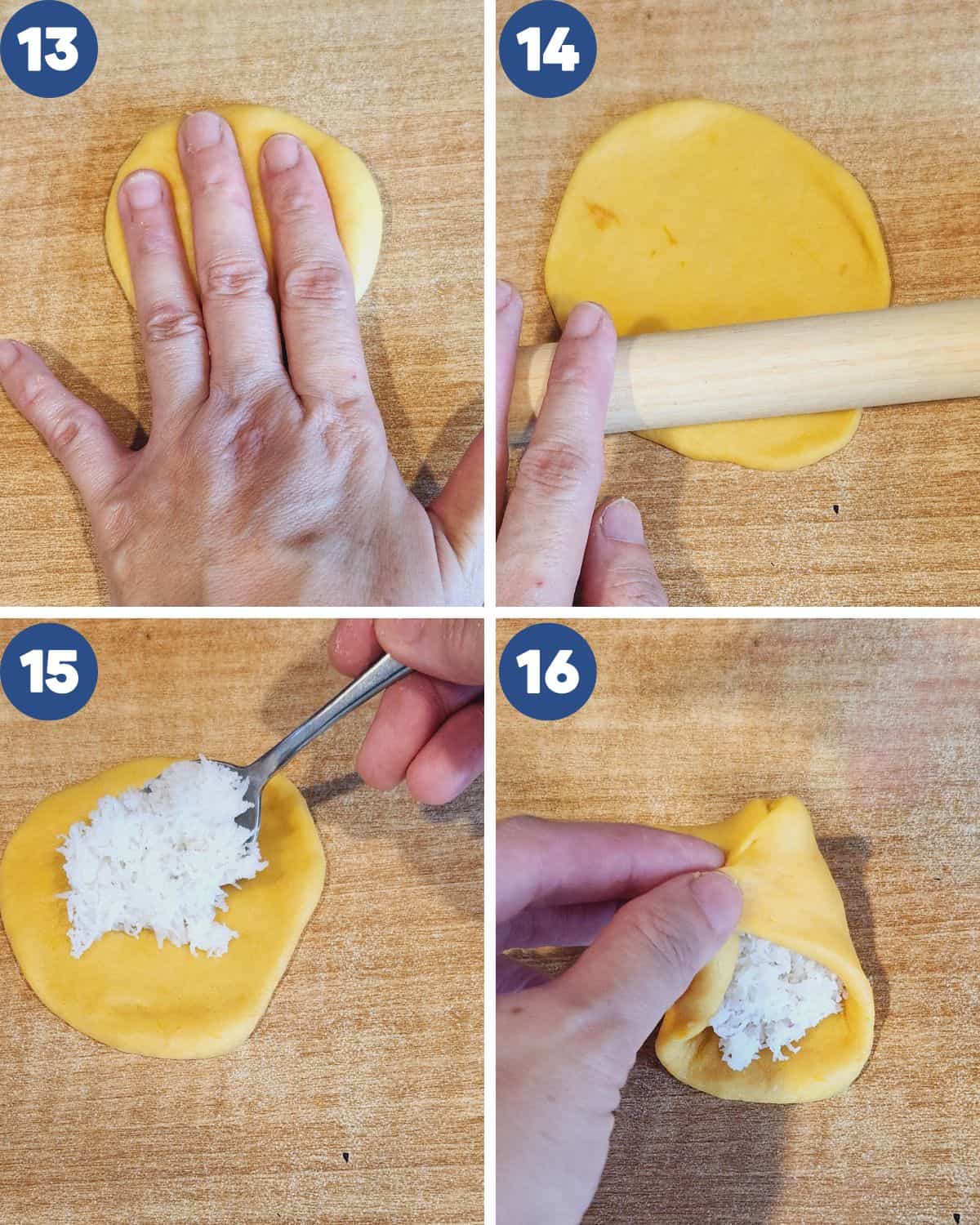 13

14

15

16