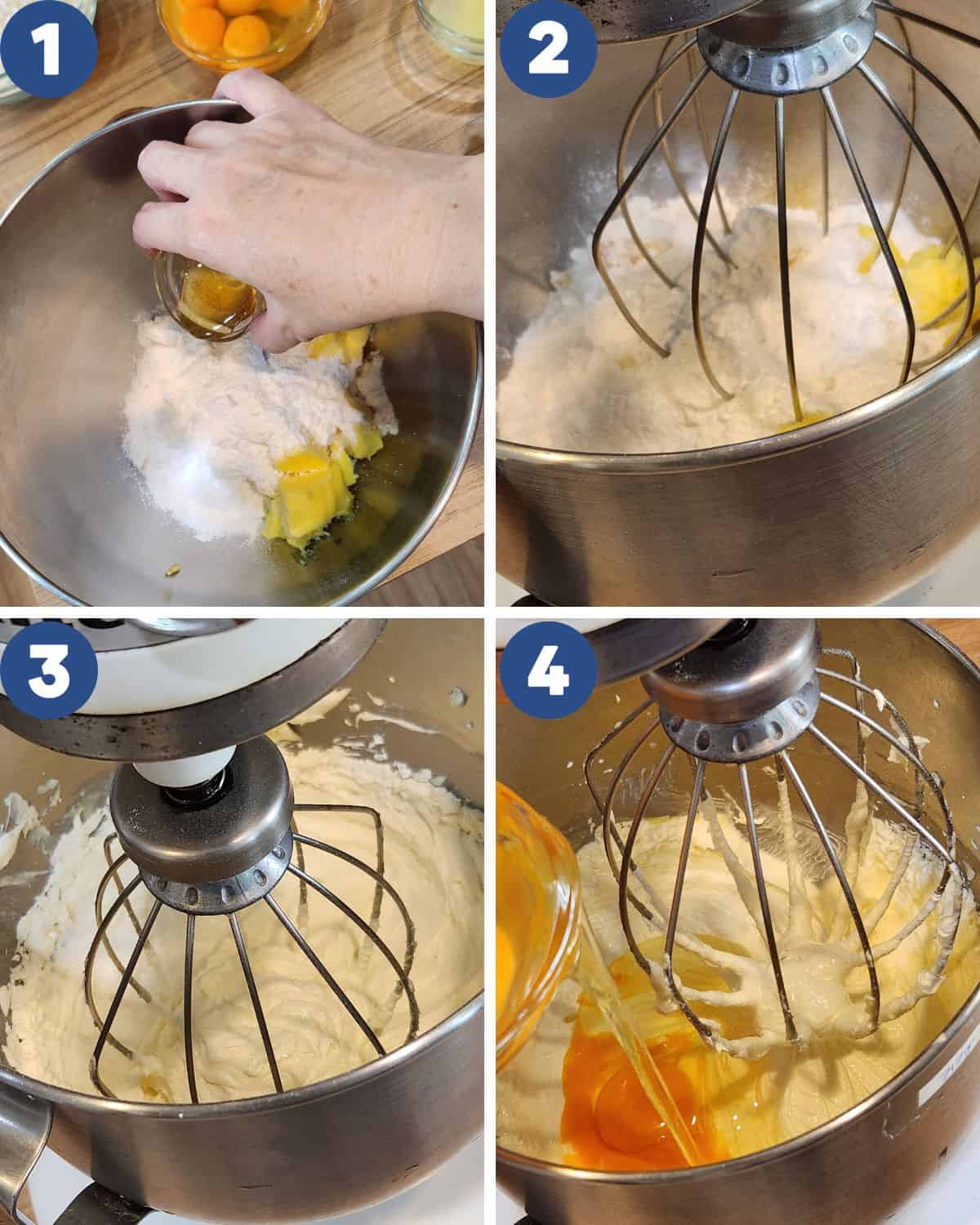 1

2

3

4