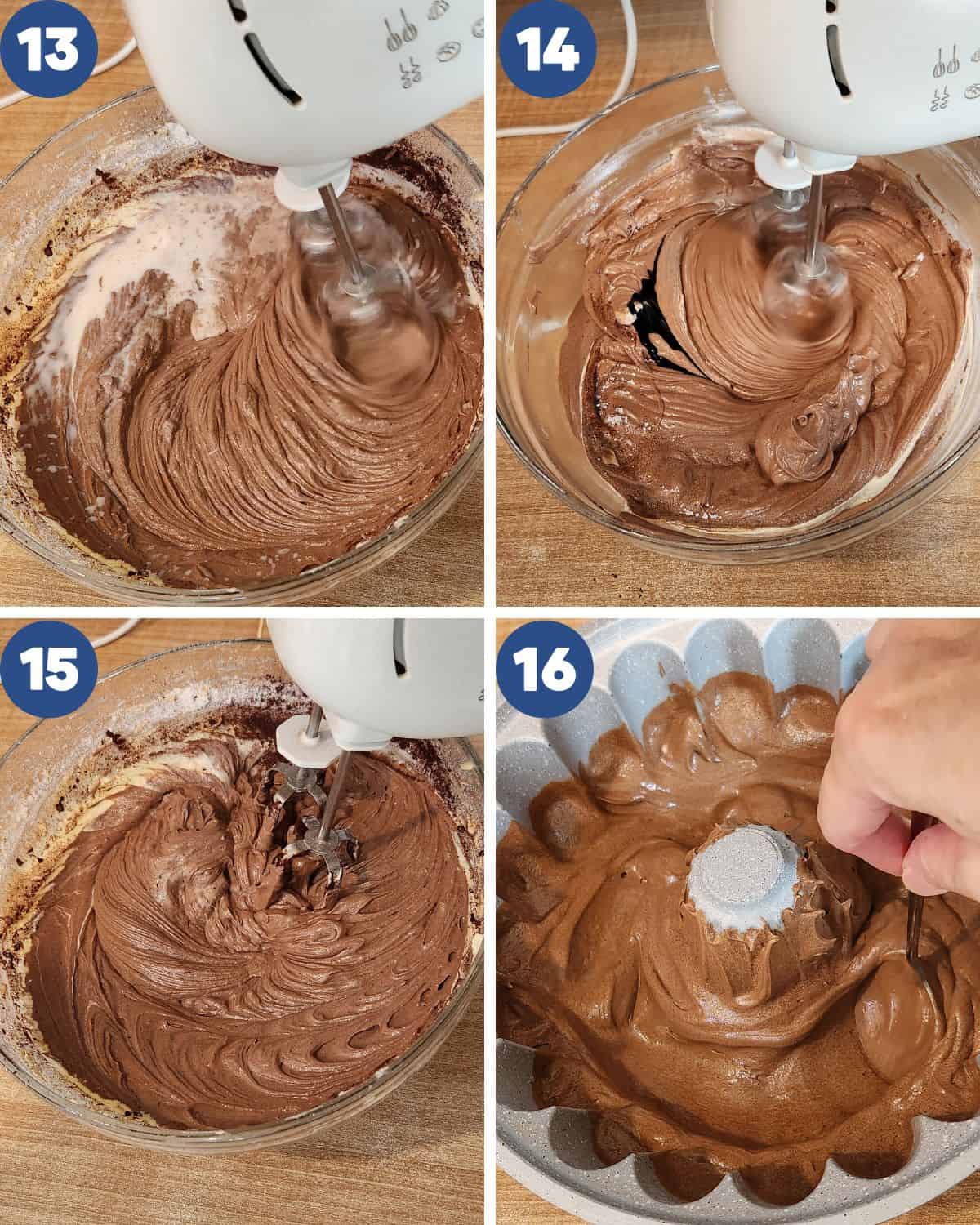 13

14

15

16