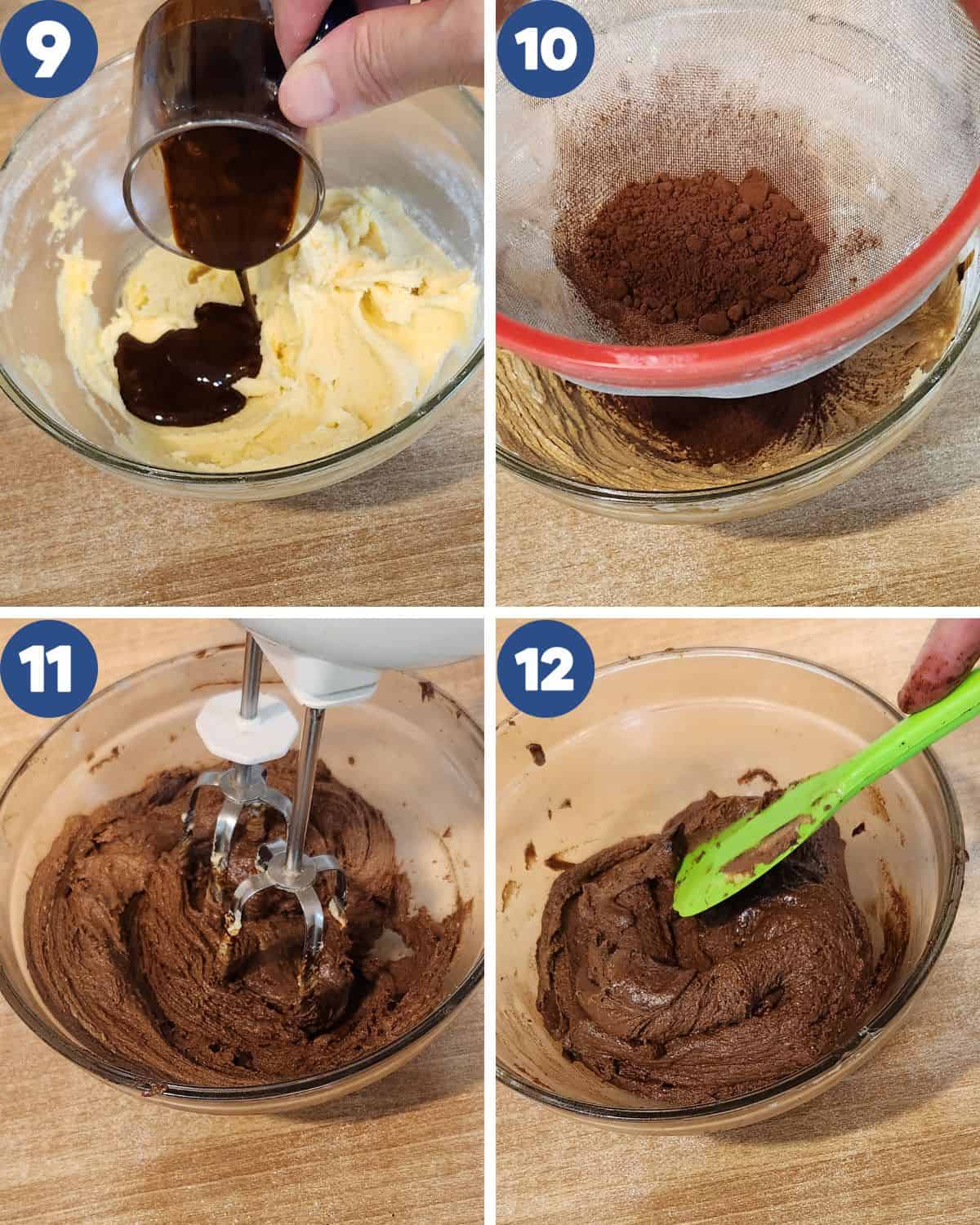 9

10

11

12