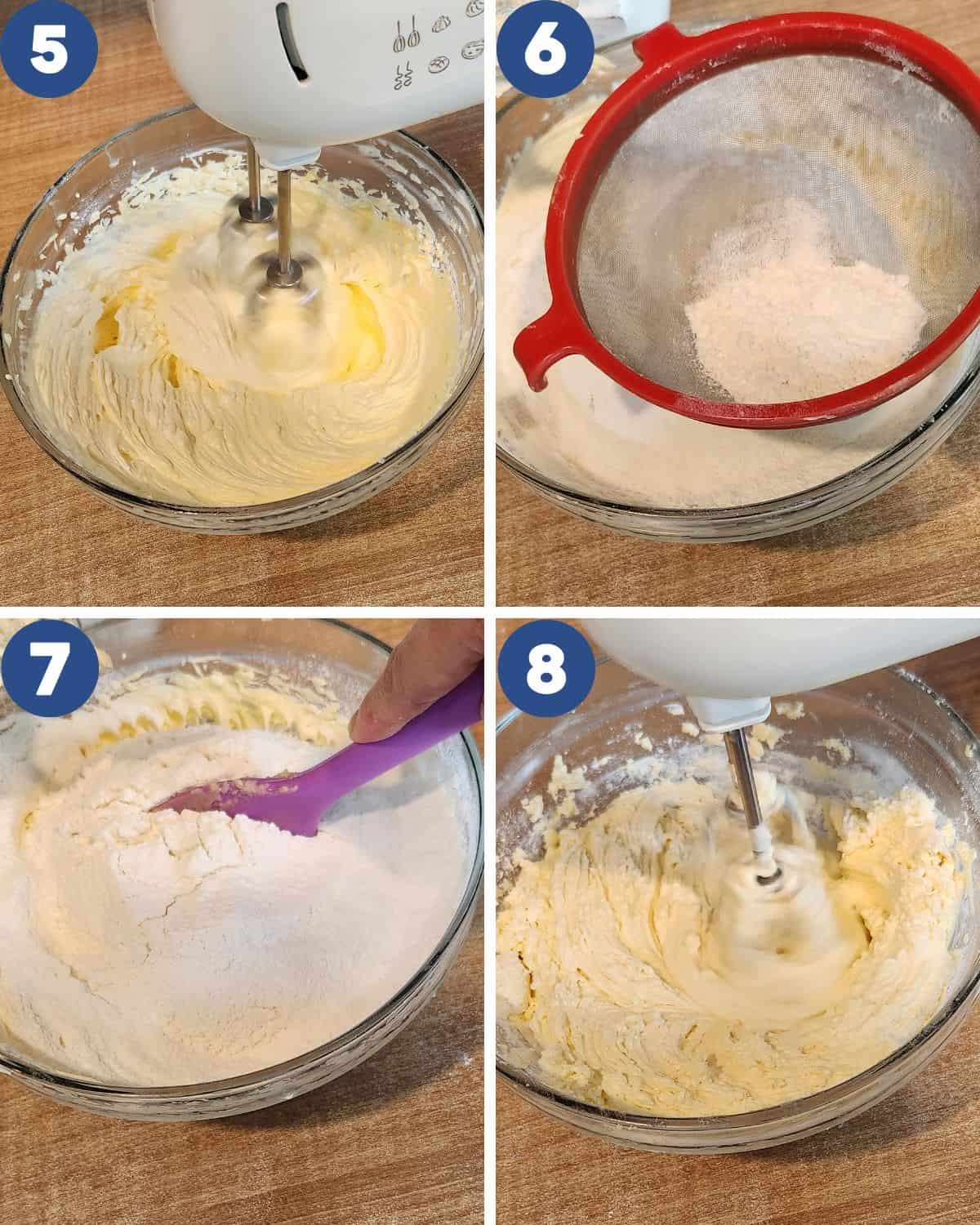 5

6

7

8