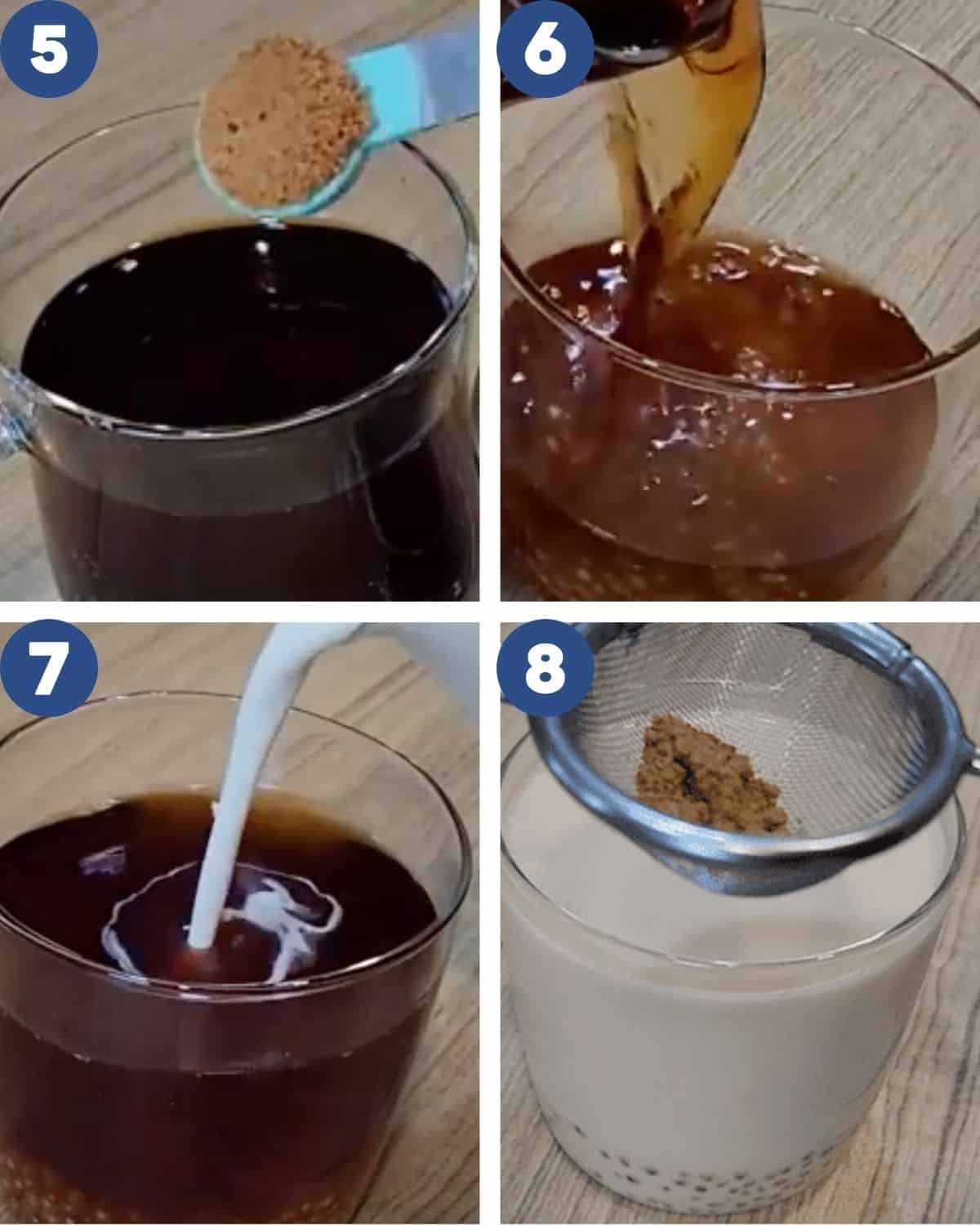 5

6

7

8