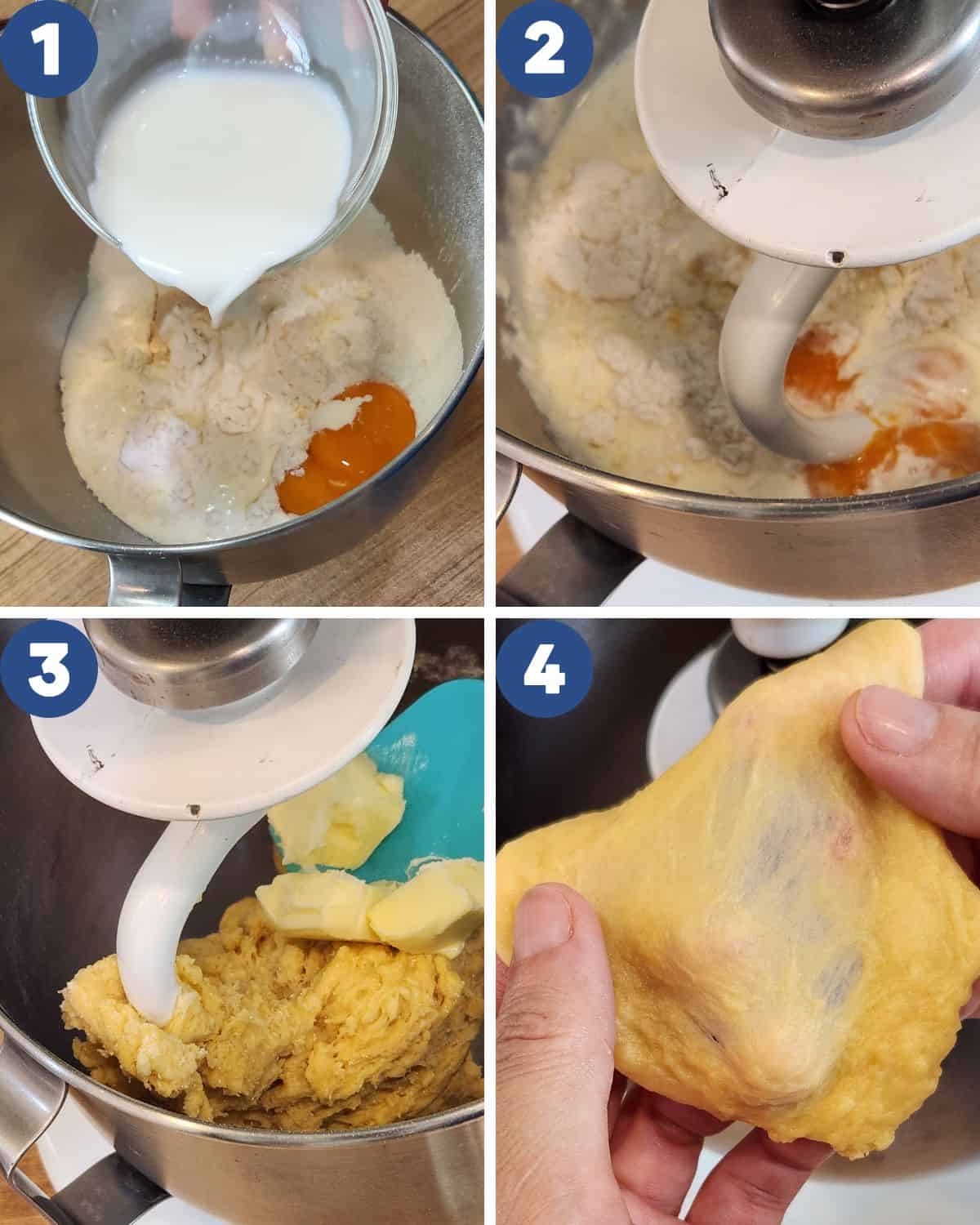 1

2

3

4