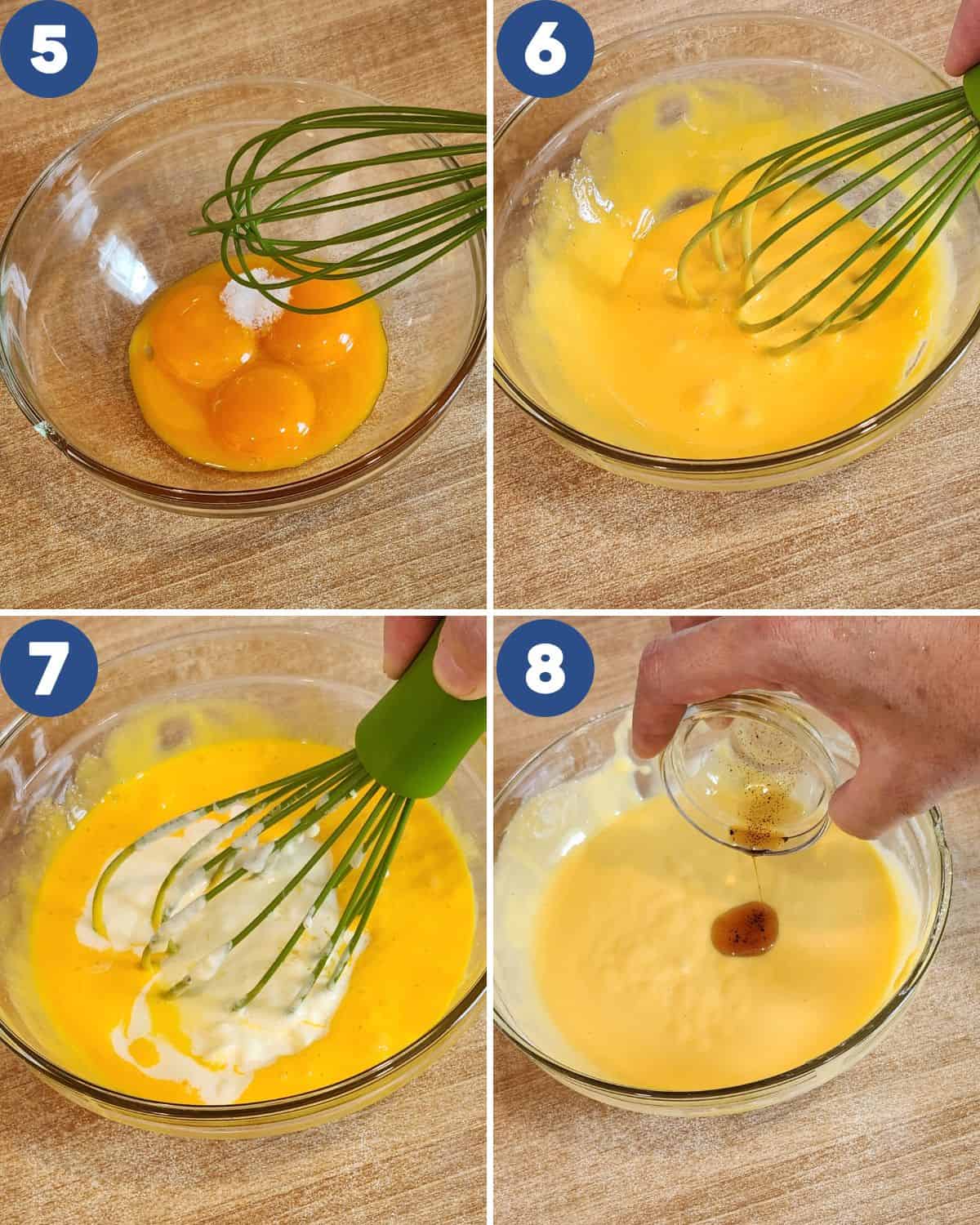 5

6

7

8