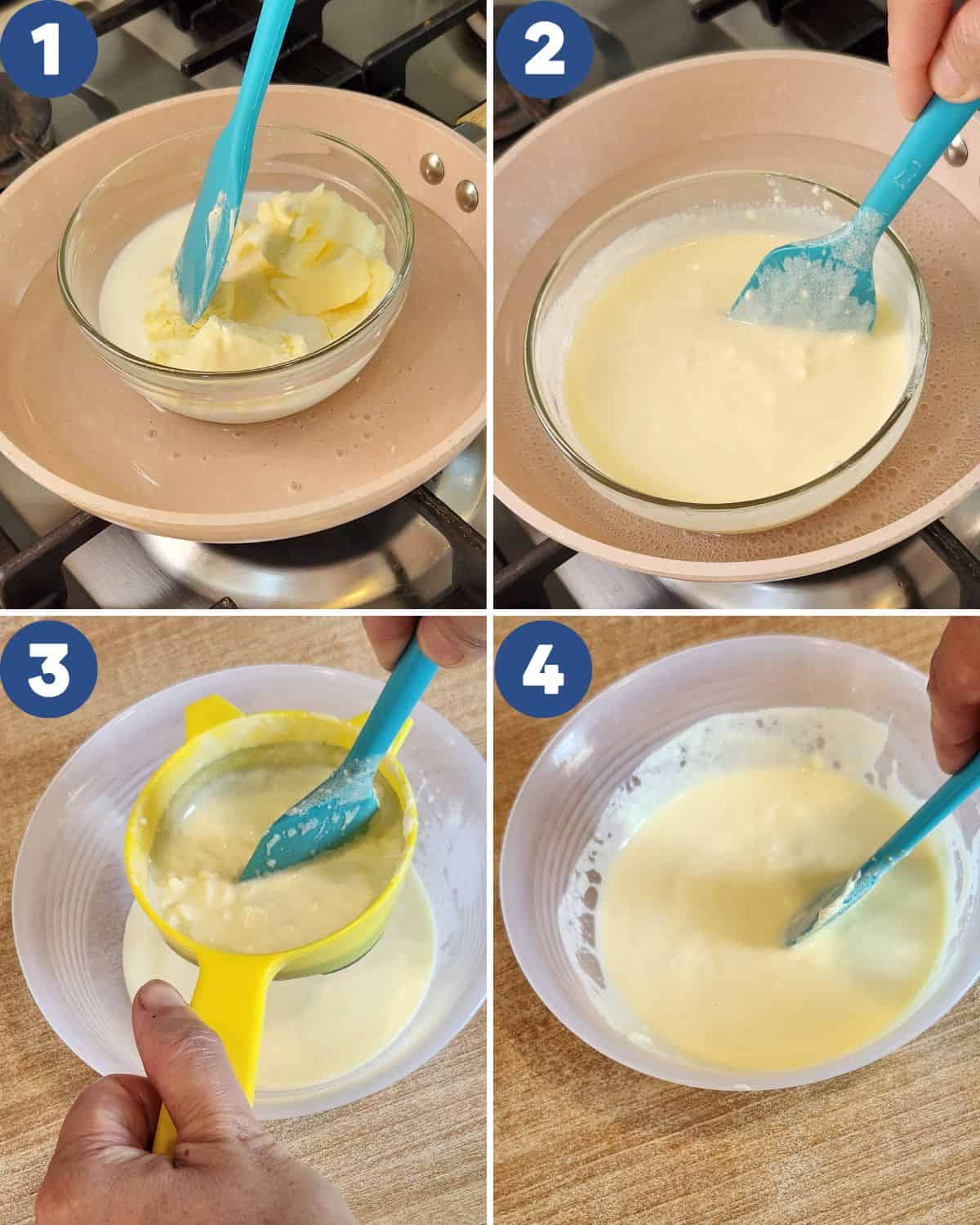 1
2
3
4