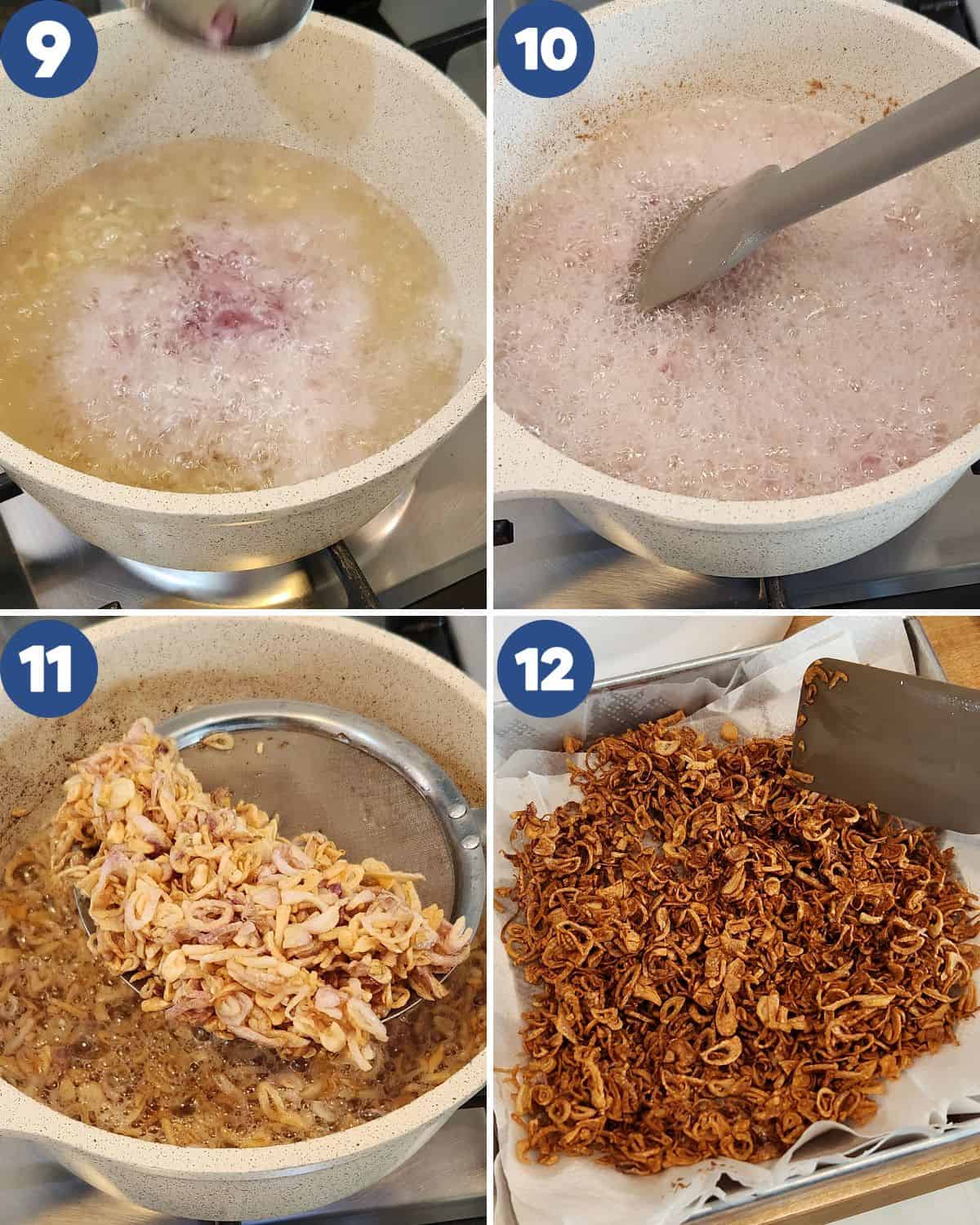 9

10

11

12