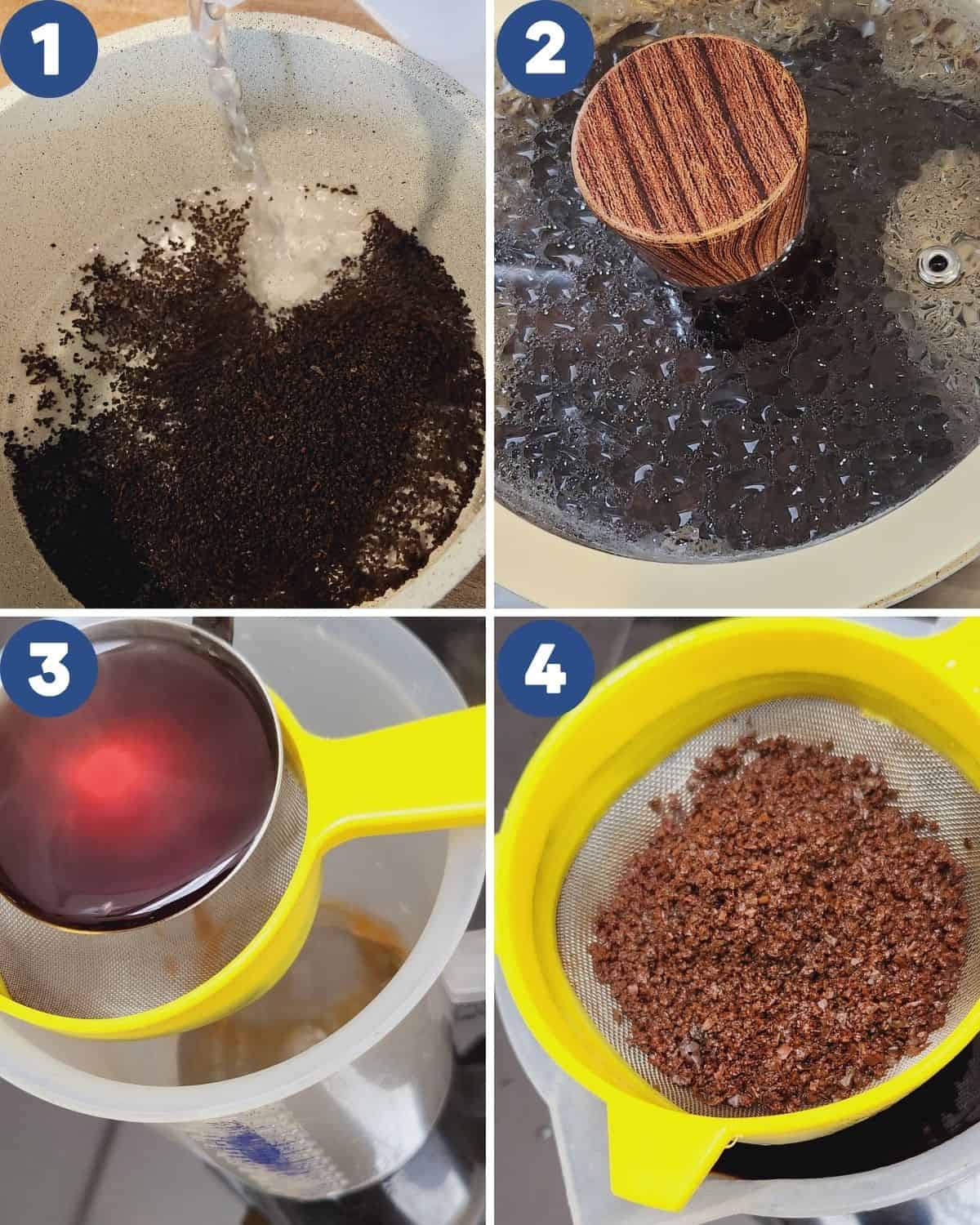 1

2

3

4