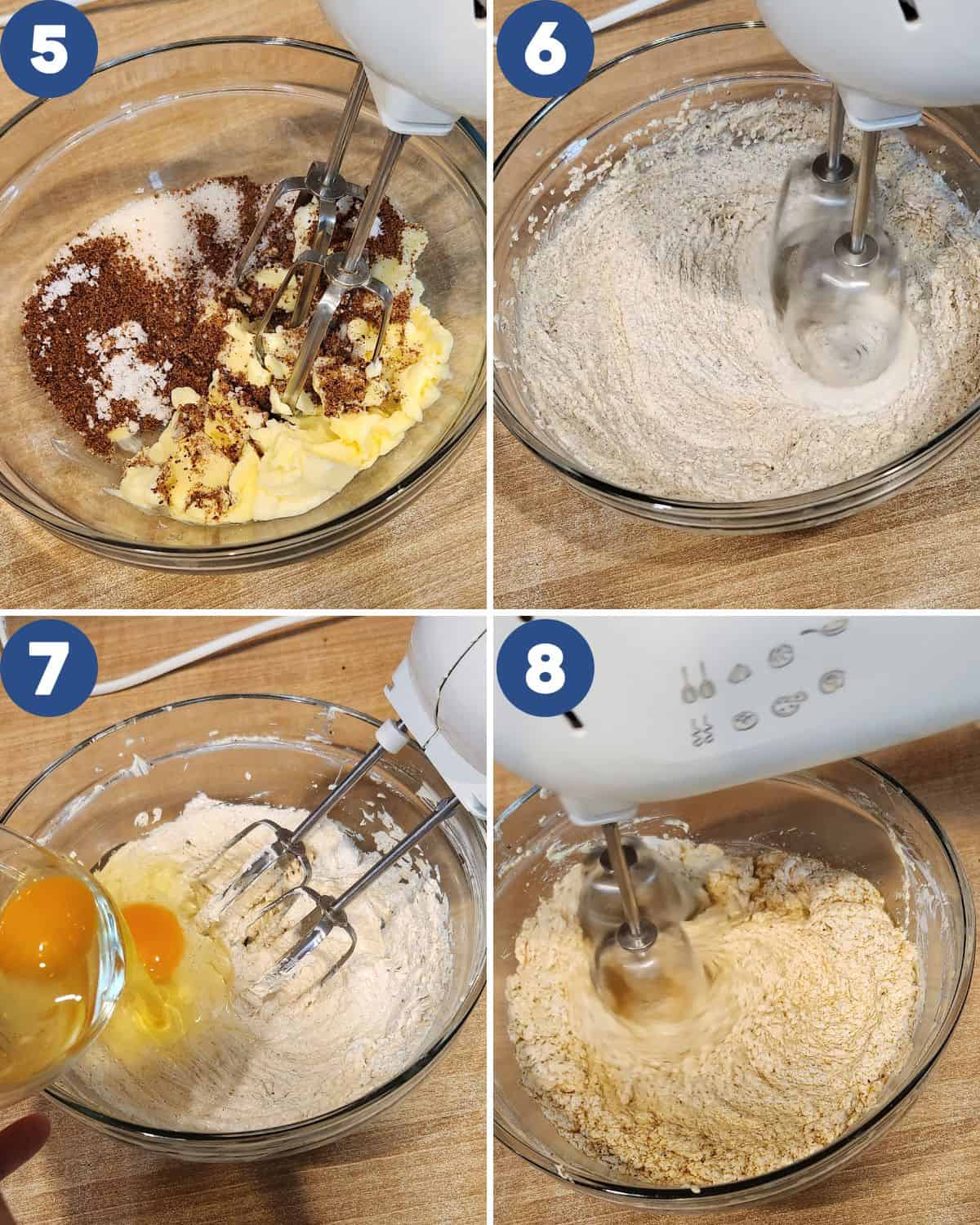 5

6

7

8