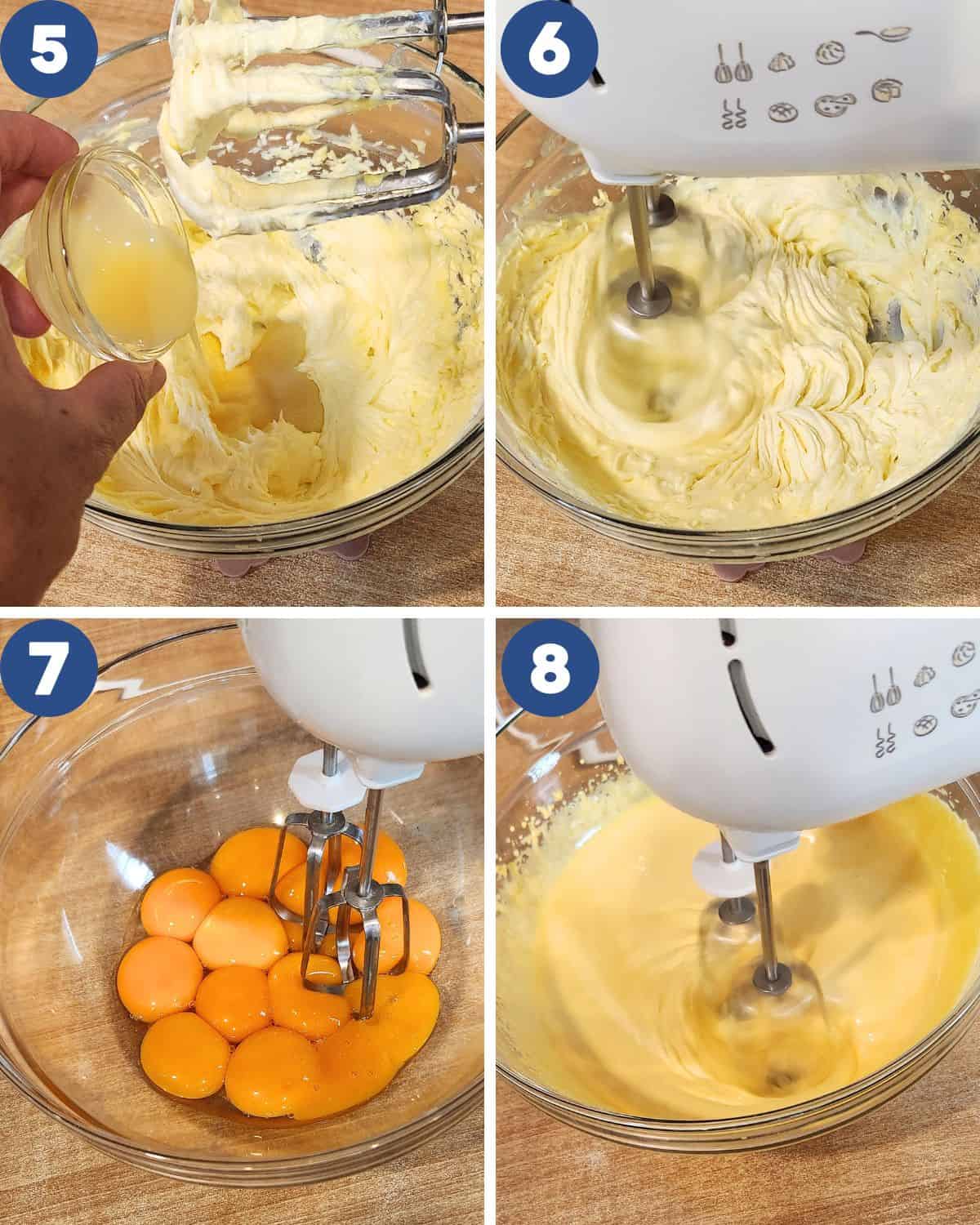 5

6

7

8