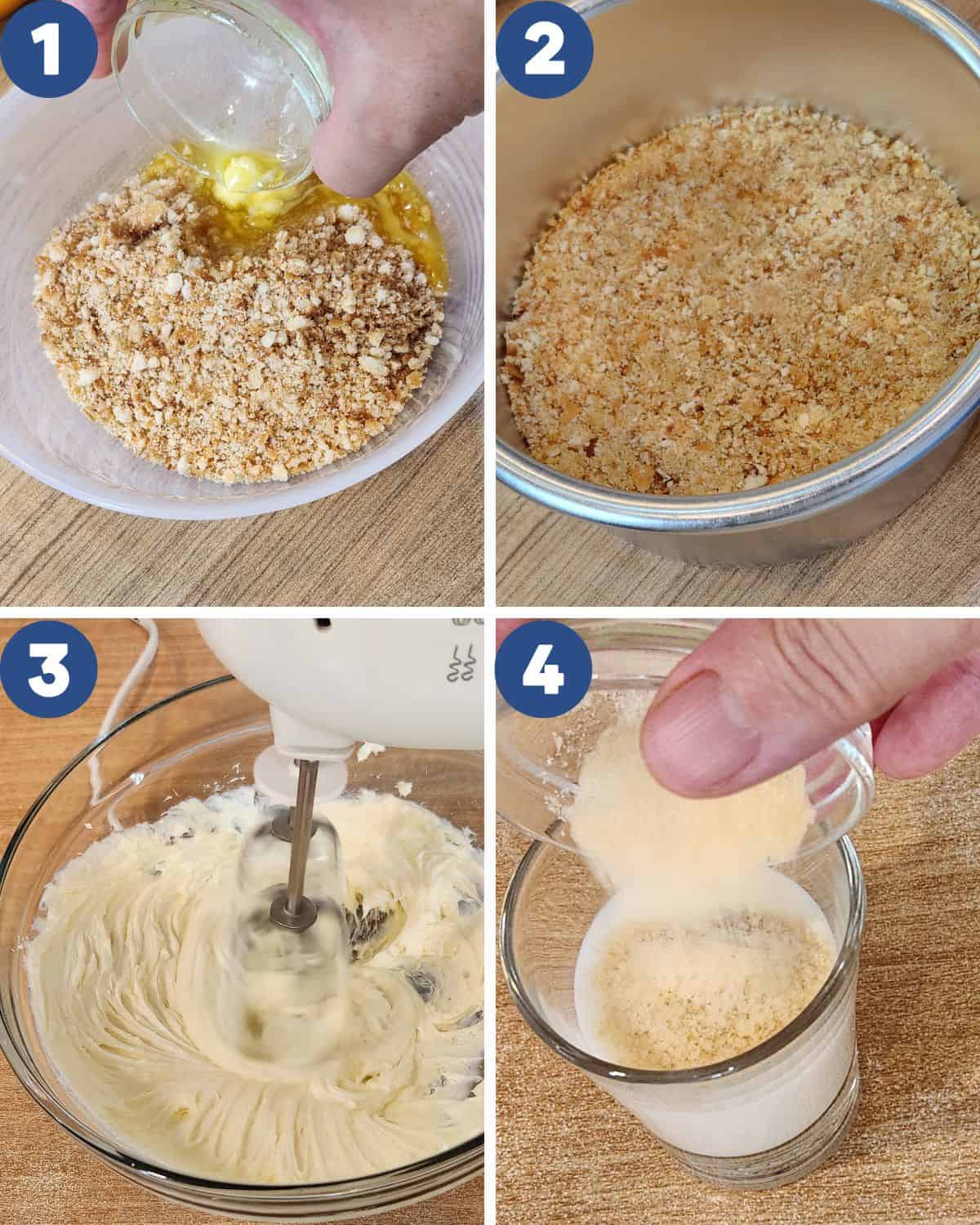 1

2

3

4