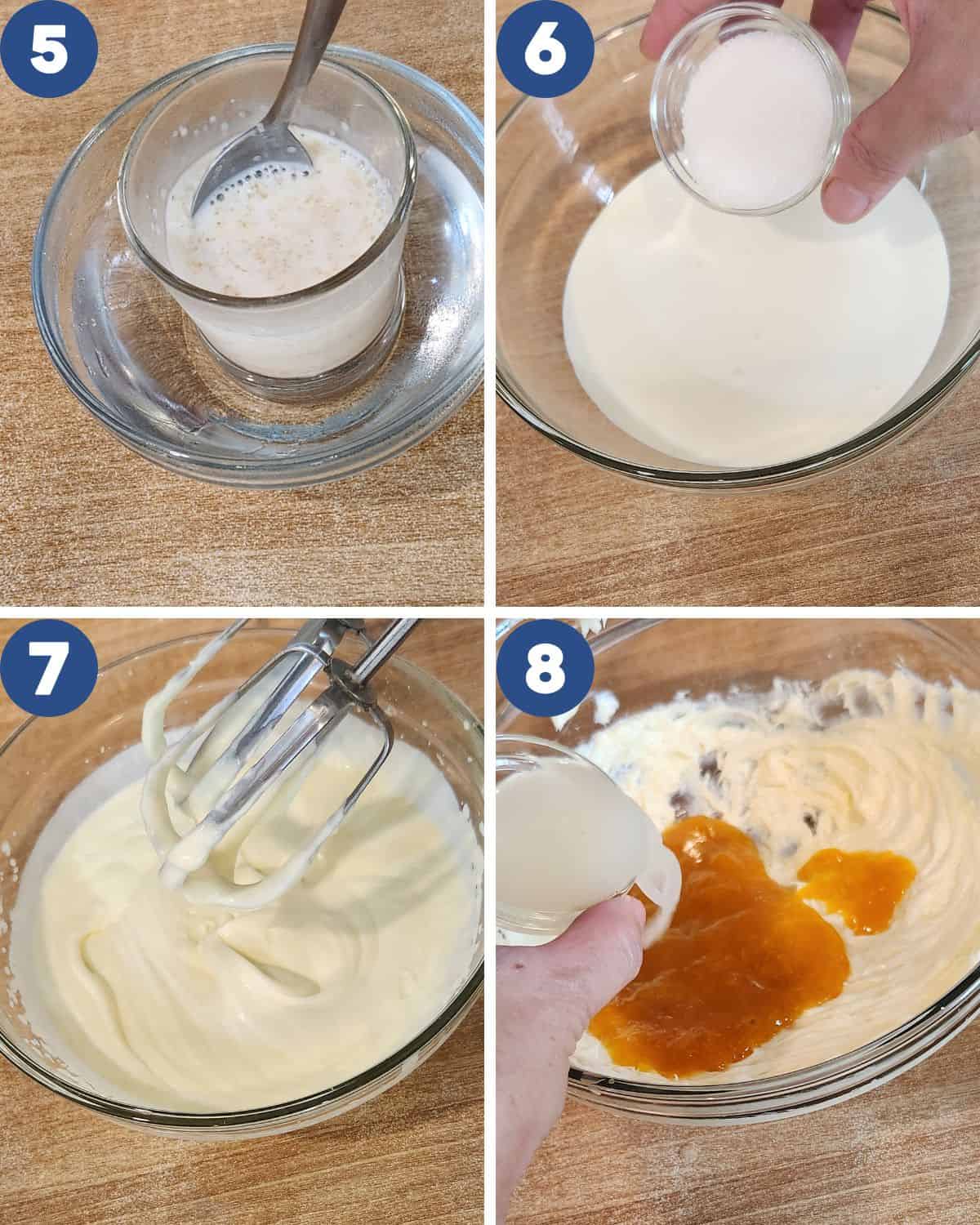 5

6

7

8