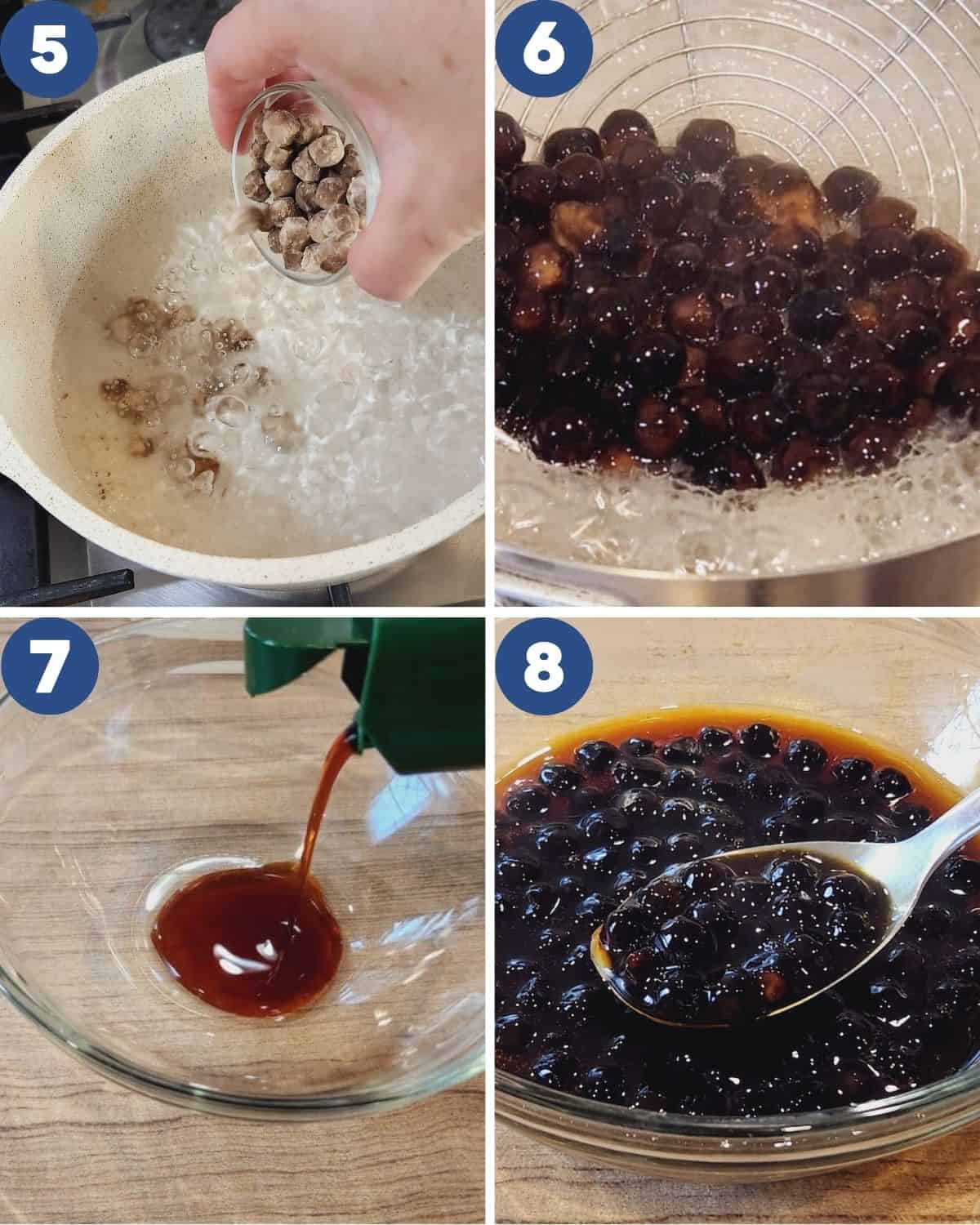 5

6

7

8