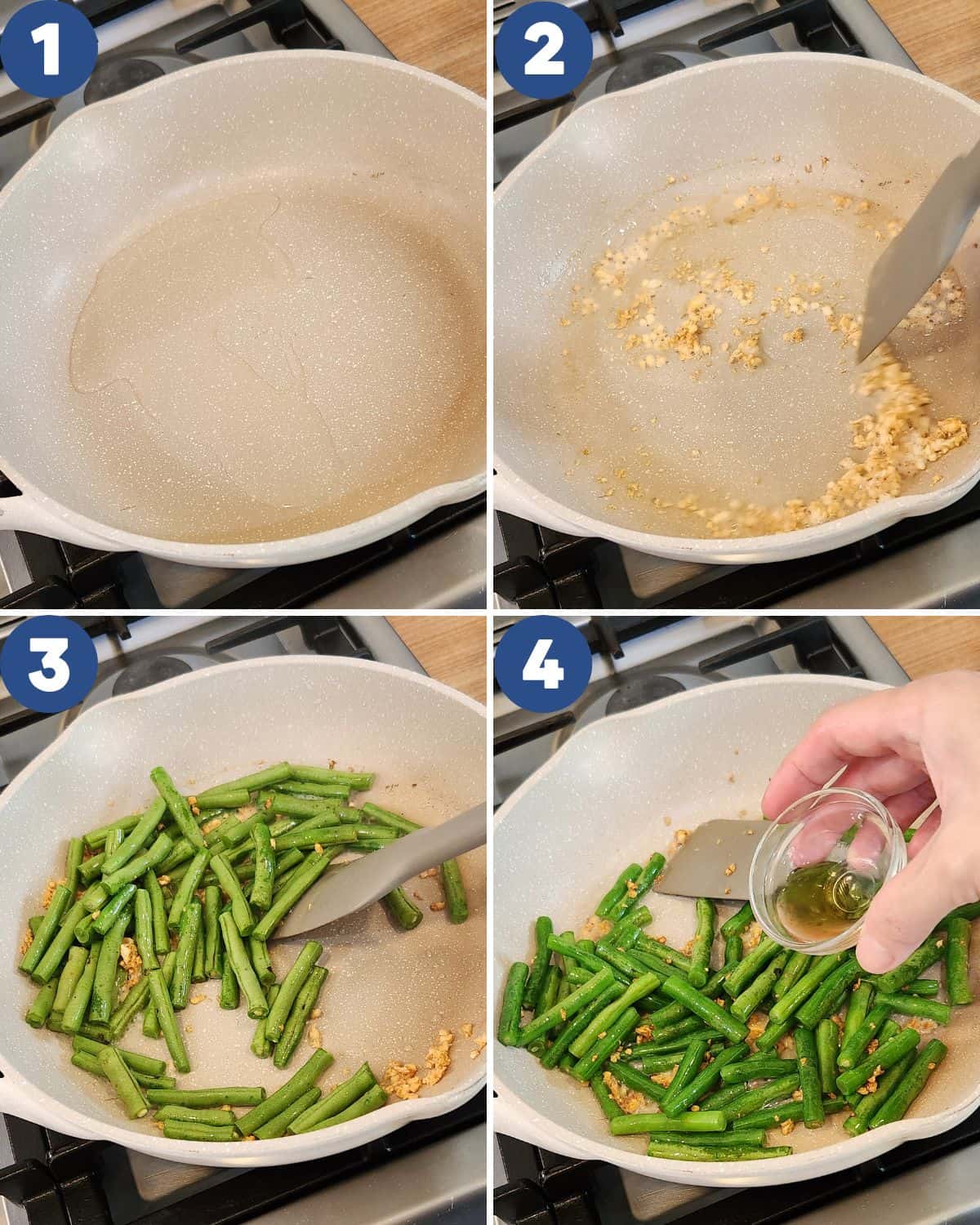 1

2

3

4