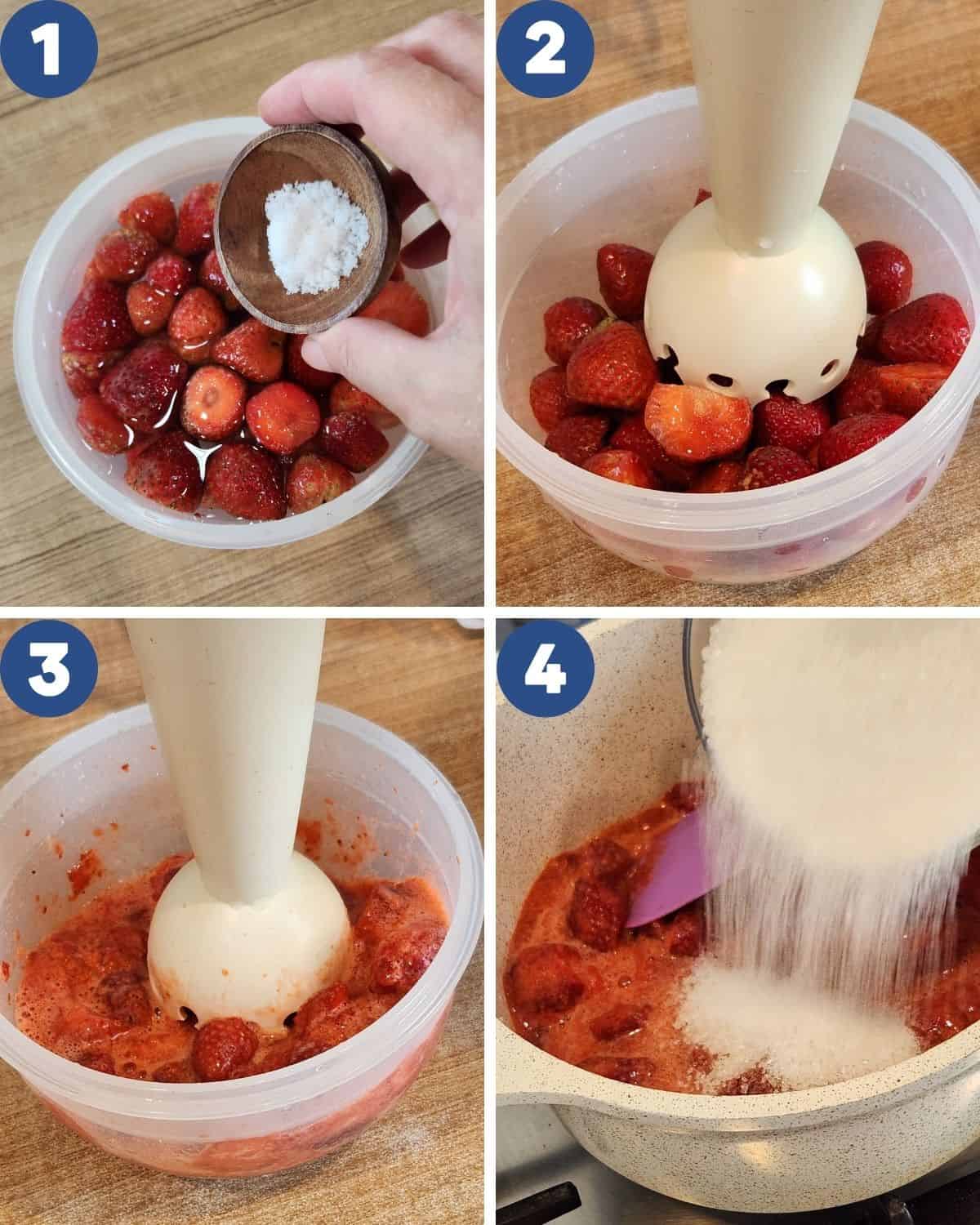 1
2
3
4