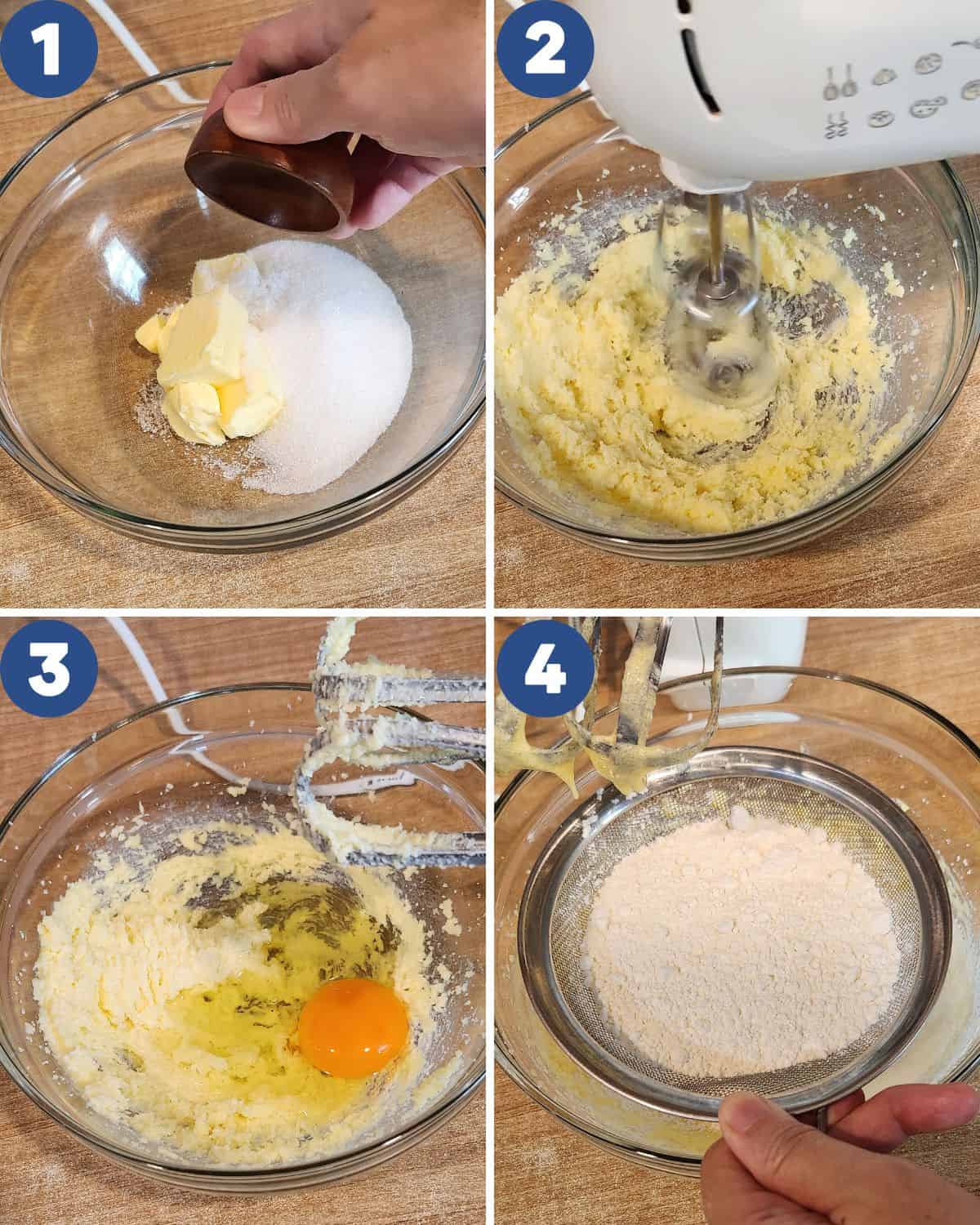 1

2

3

4