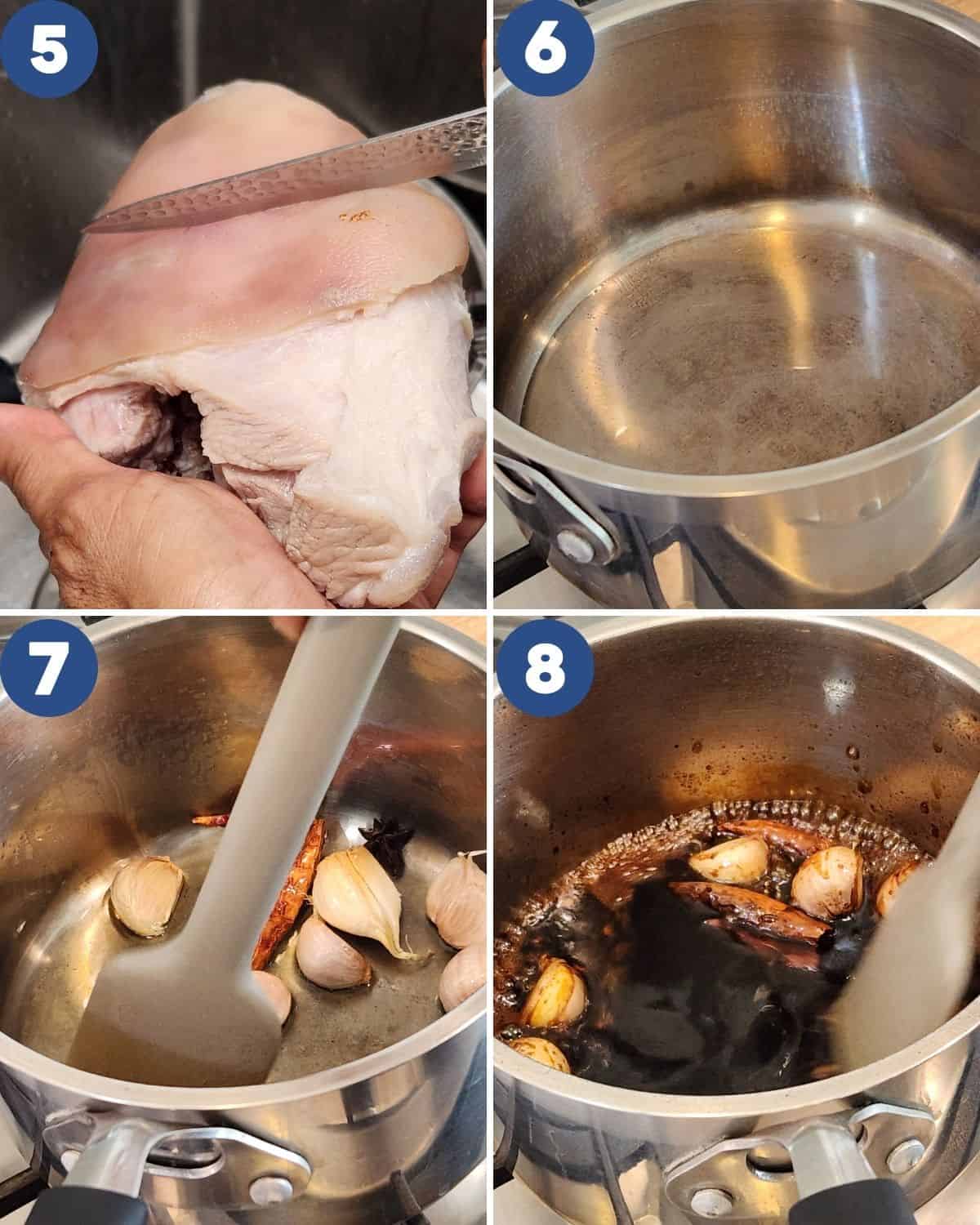 5

6

7

8