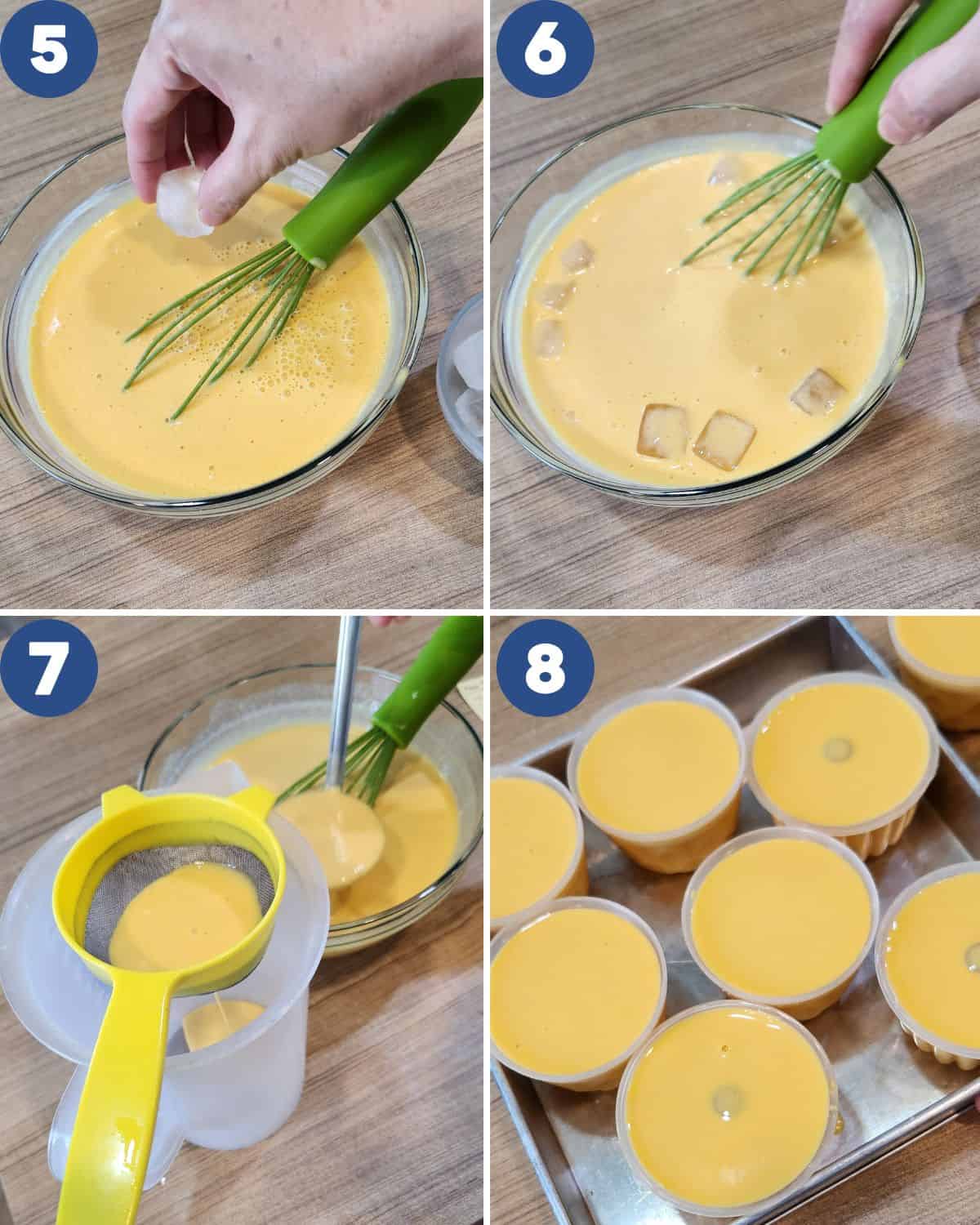 5

6

7

8