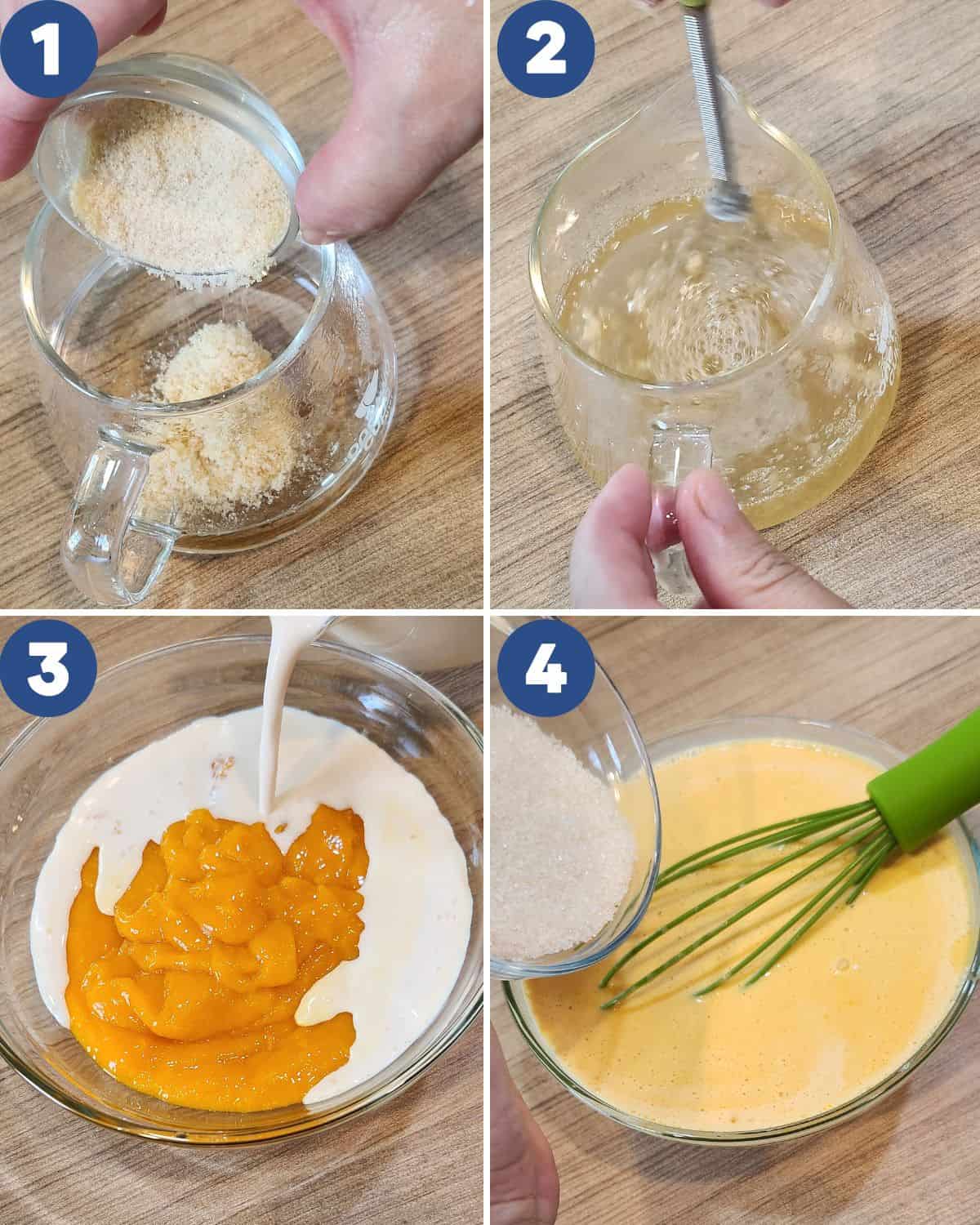 1

2

3

4