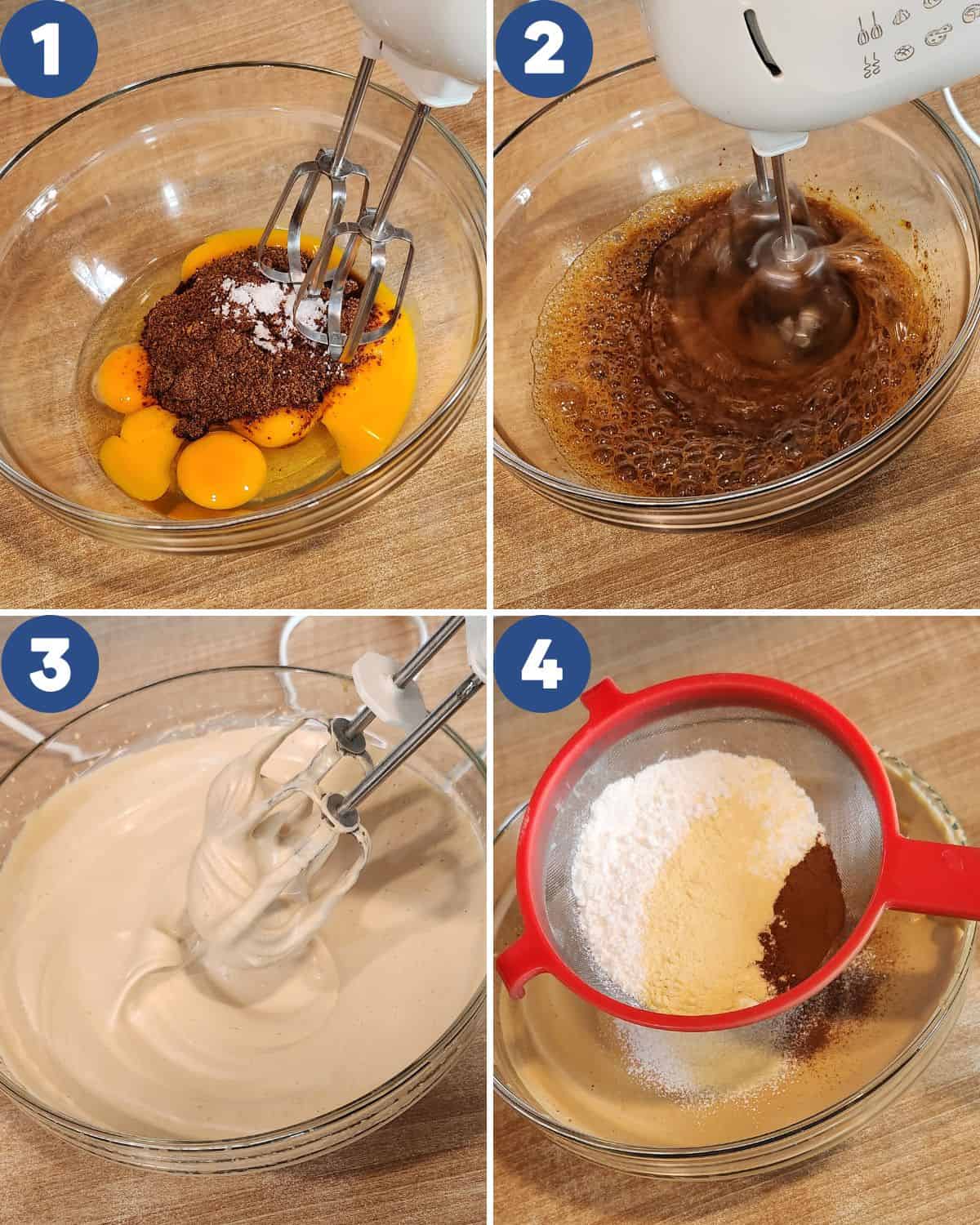 1

2

3

4