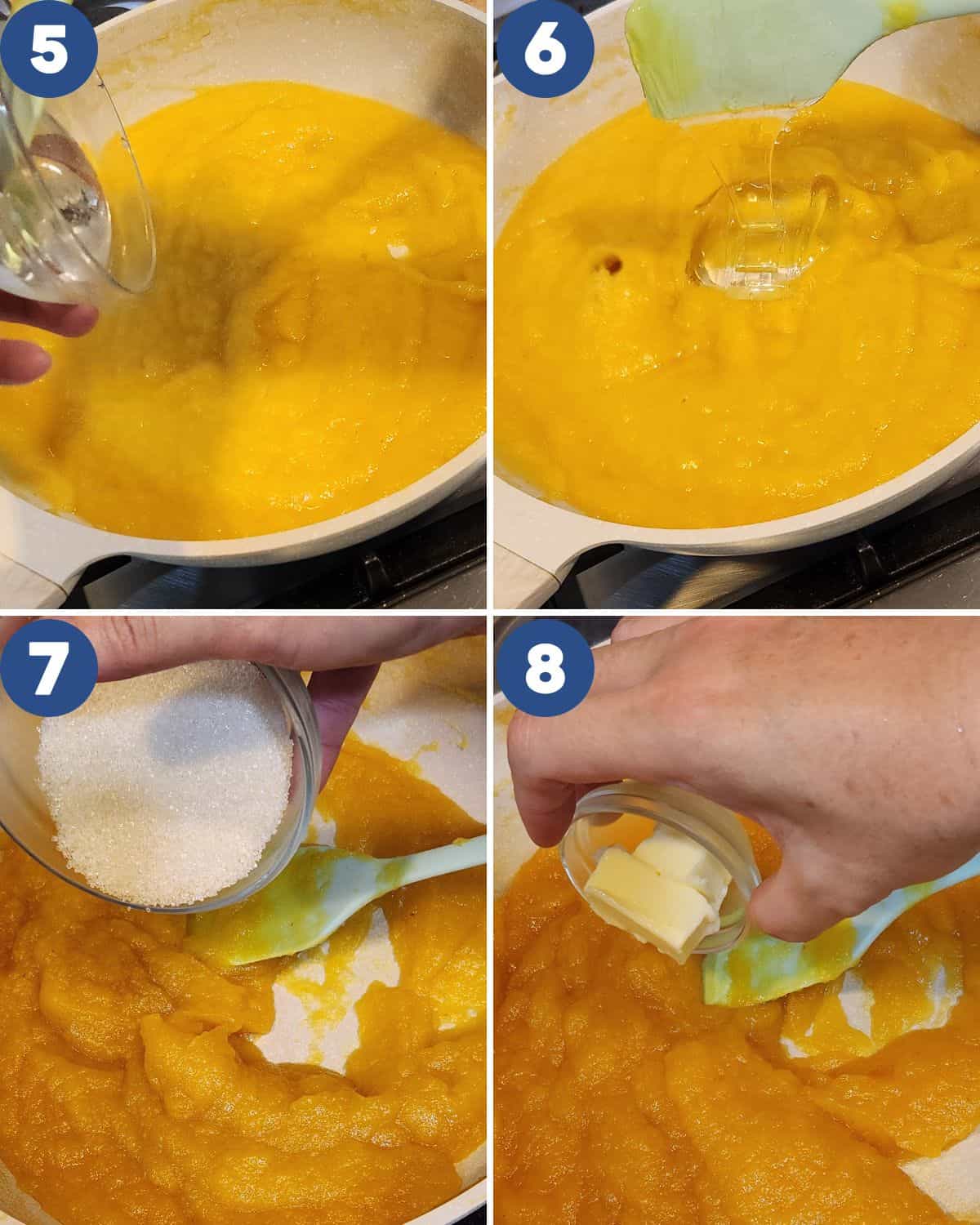 5

6

7

8