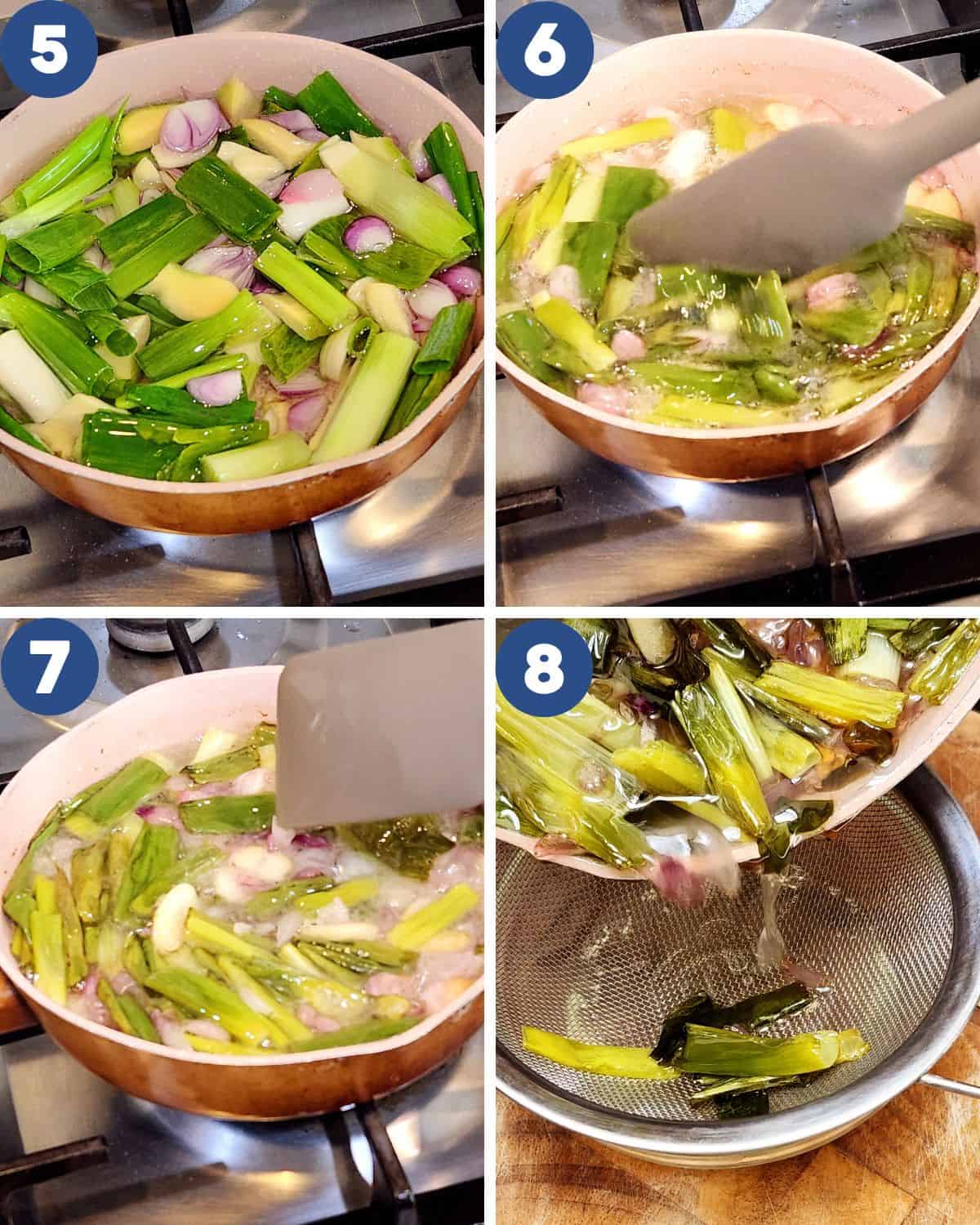 5

6

7

8