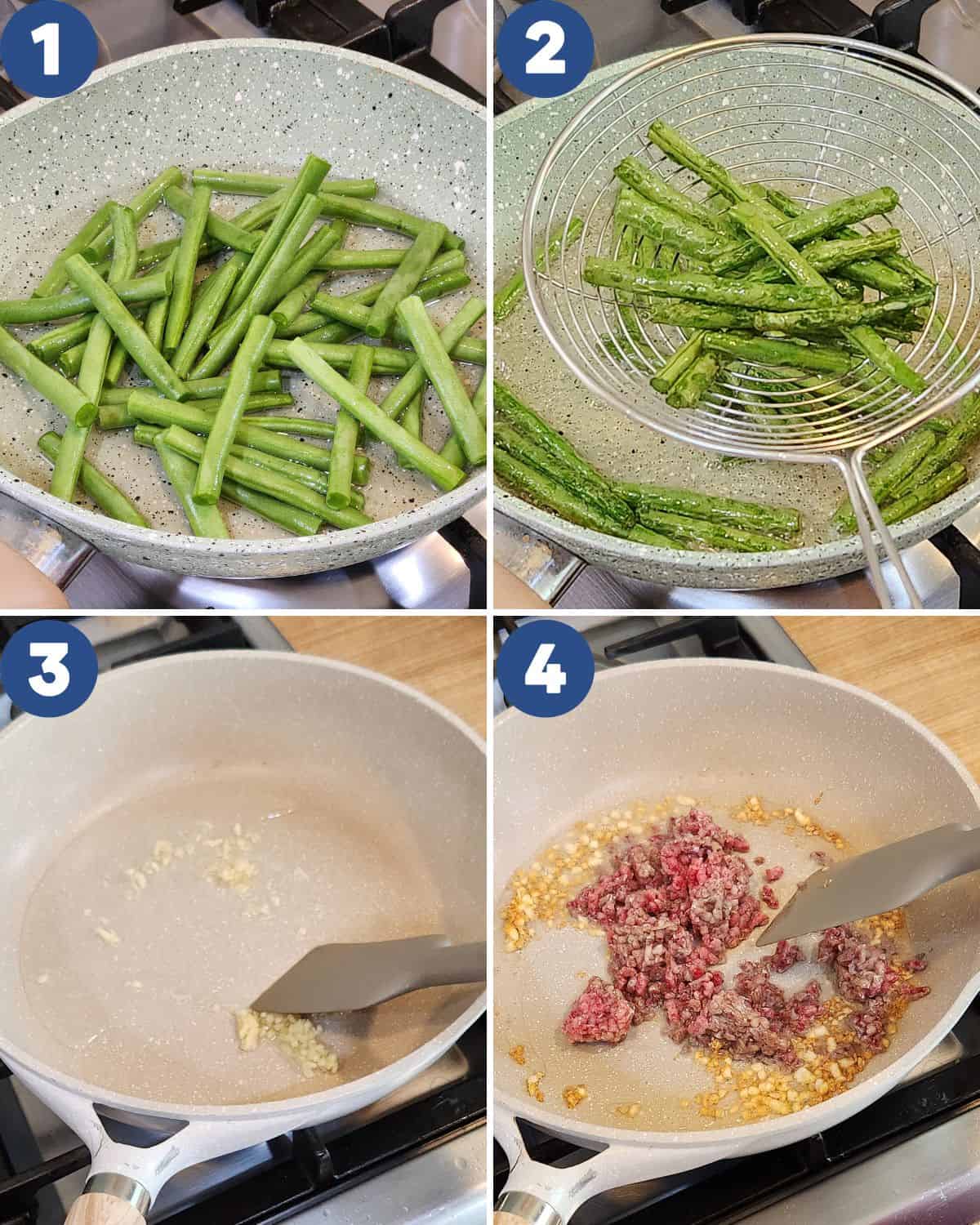 1
2
3
4