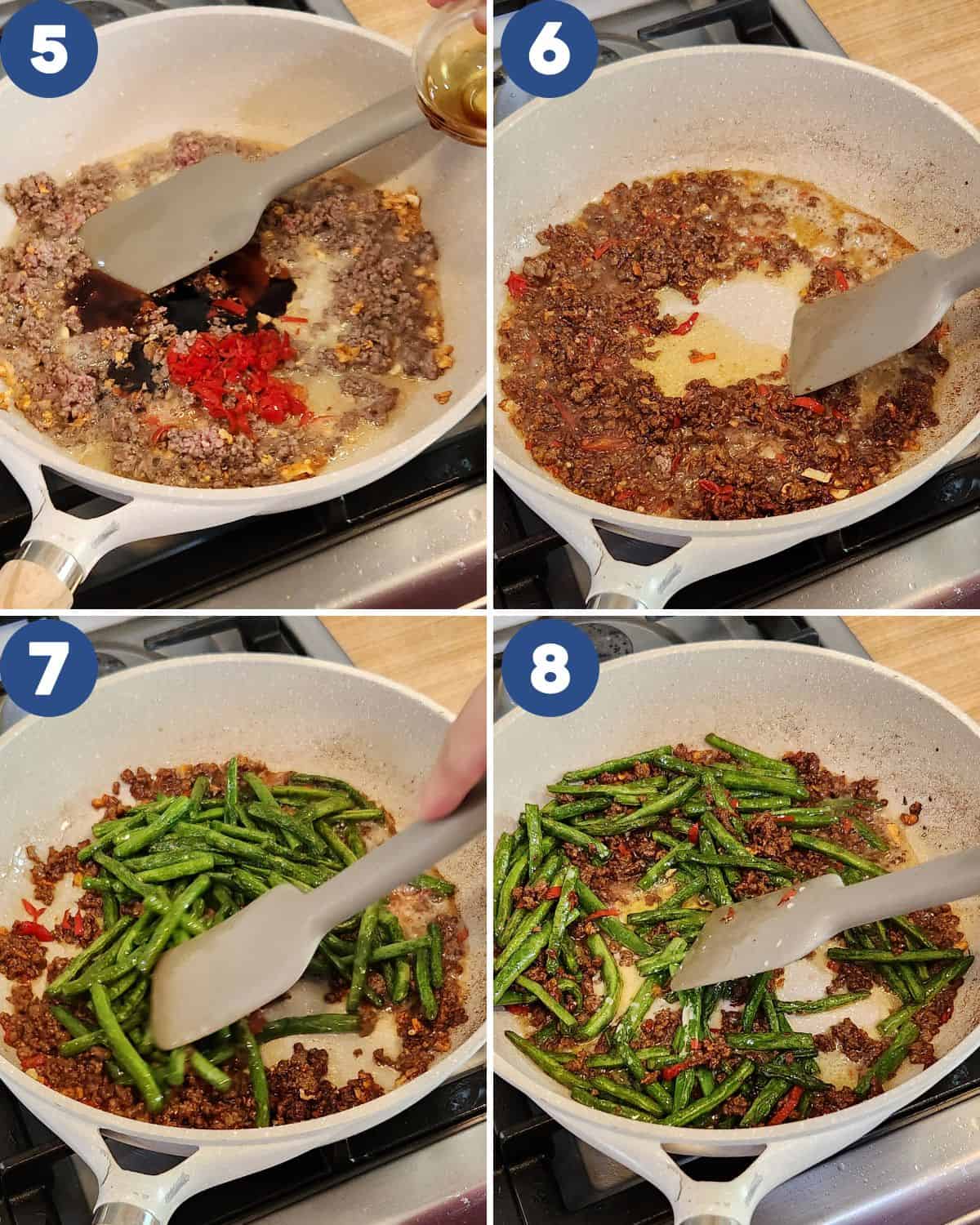 5

6

7

8