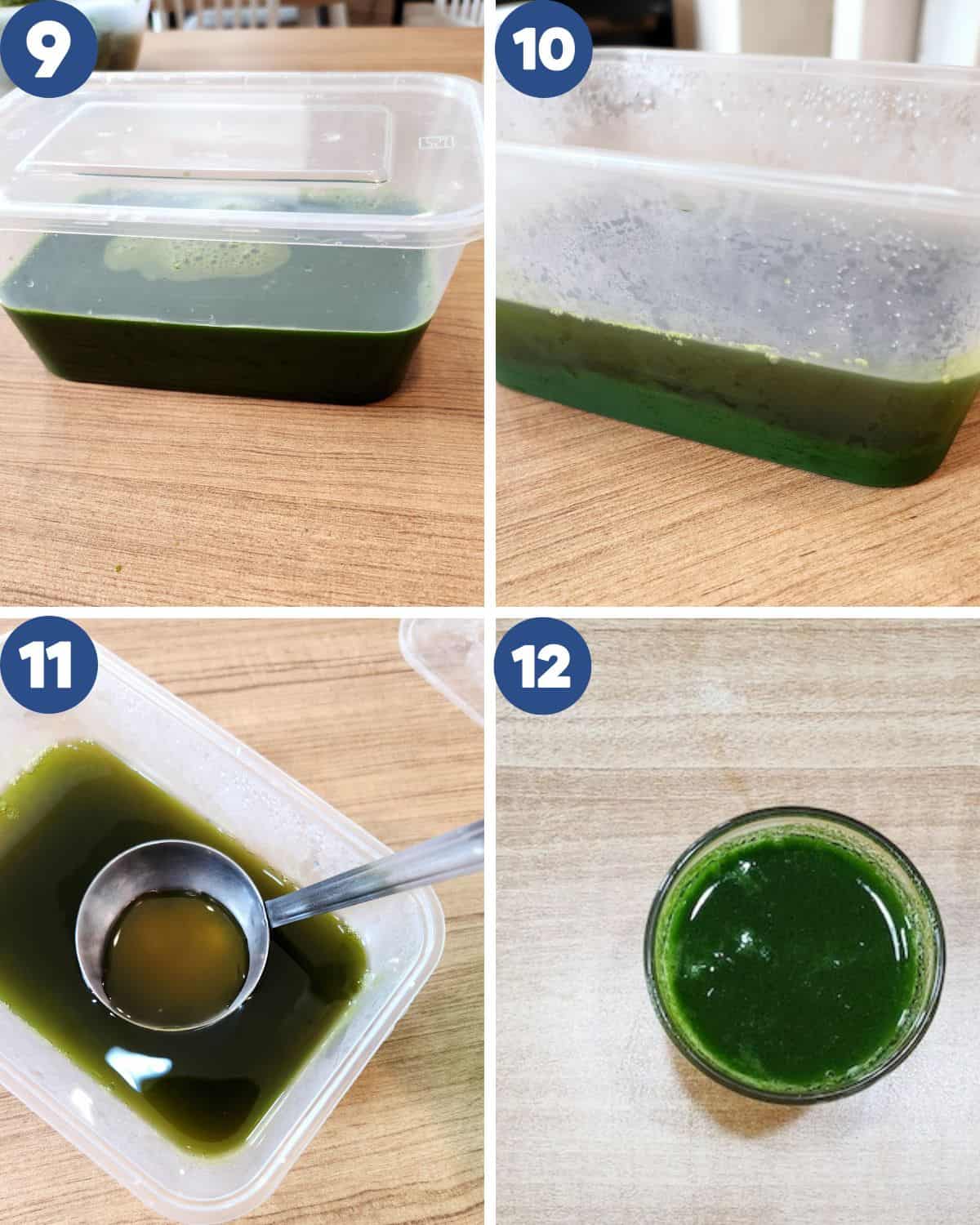 9

10

11

12