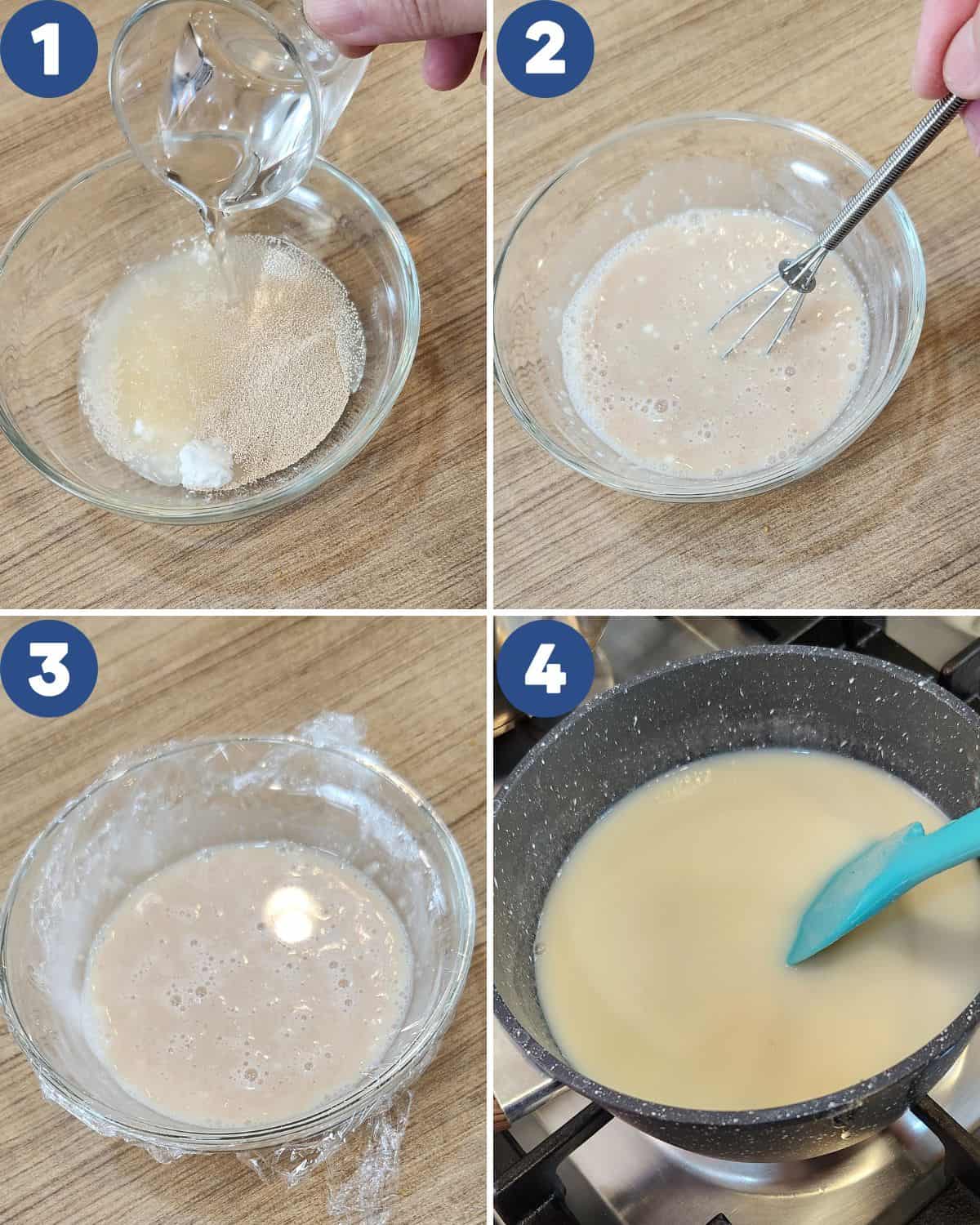 1

2

3

4