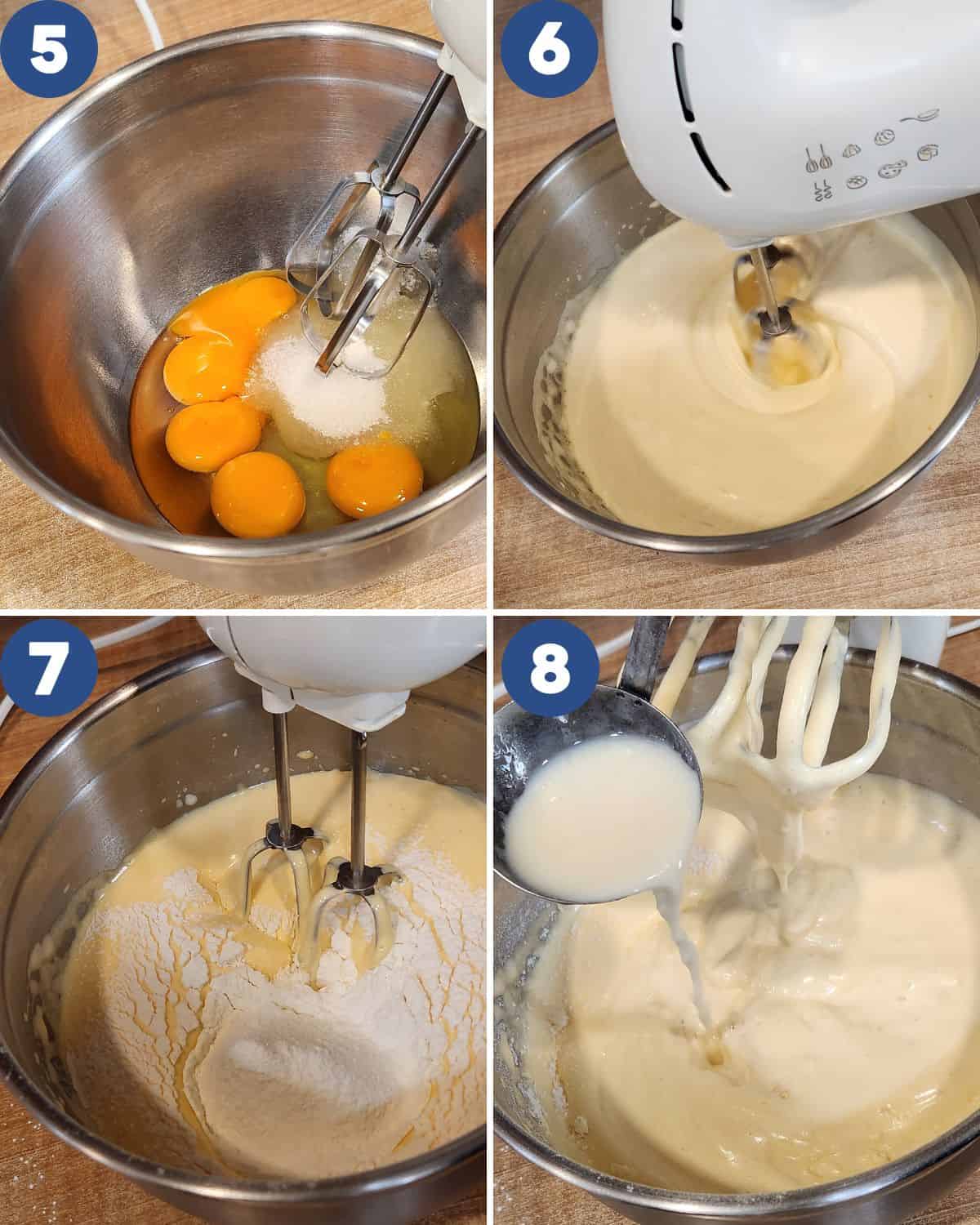 5

6

7

8