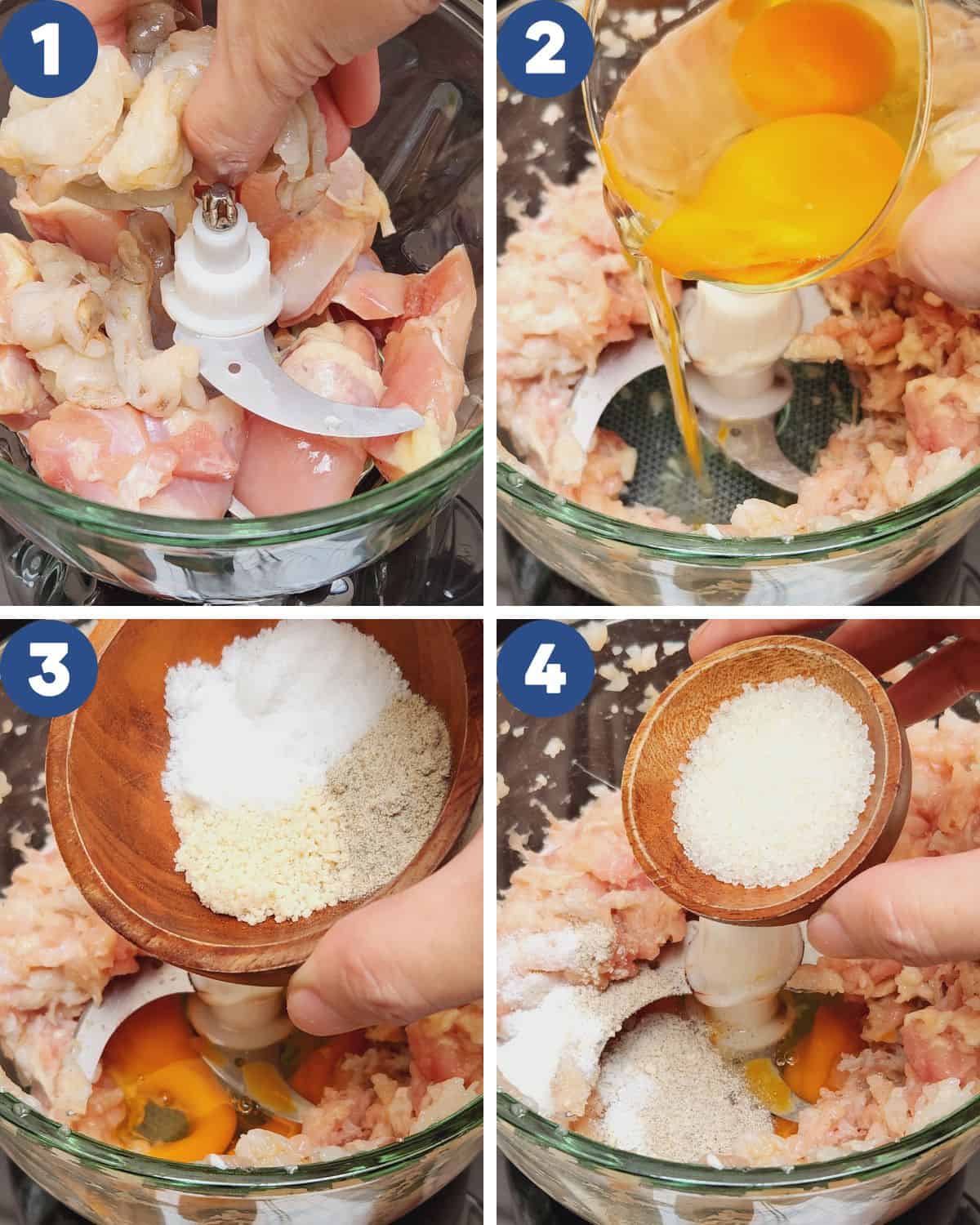 1

2

3

4