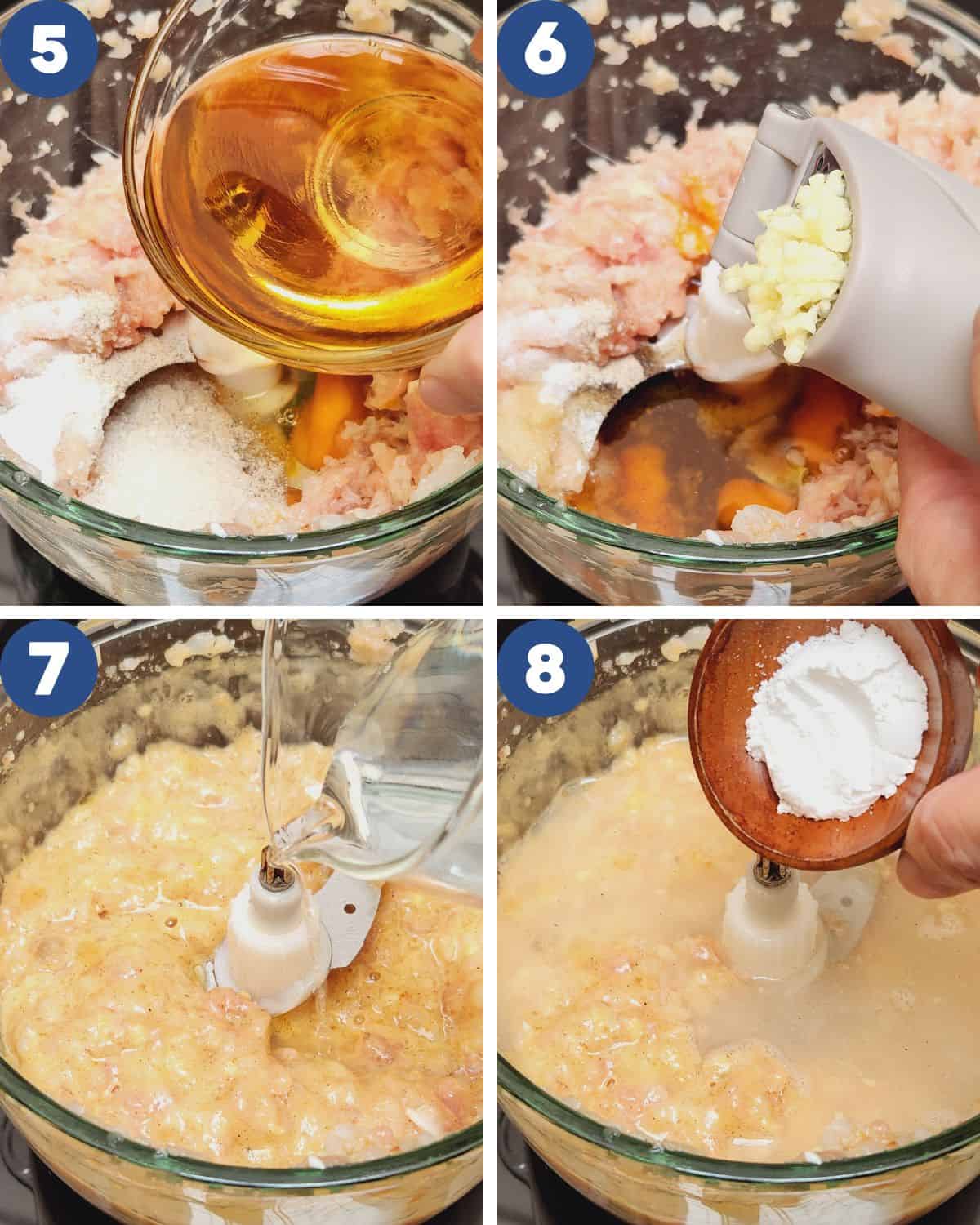 5

6

7

8