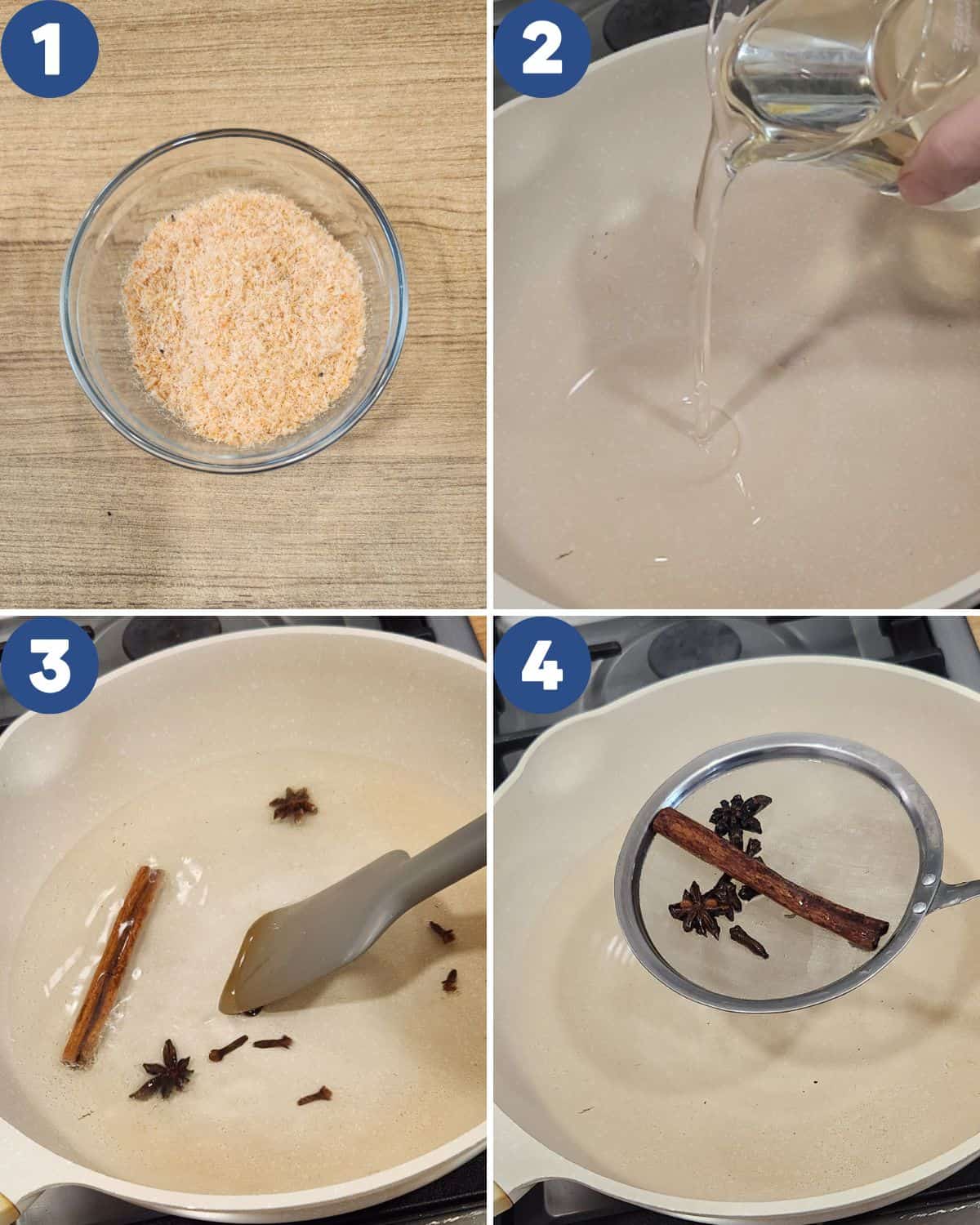 1

2

3

4