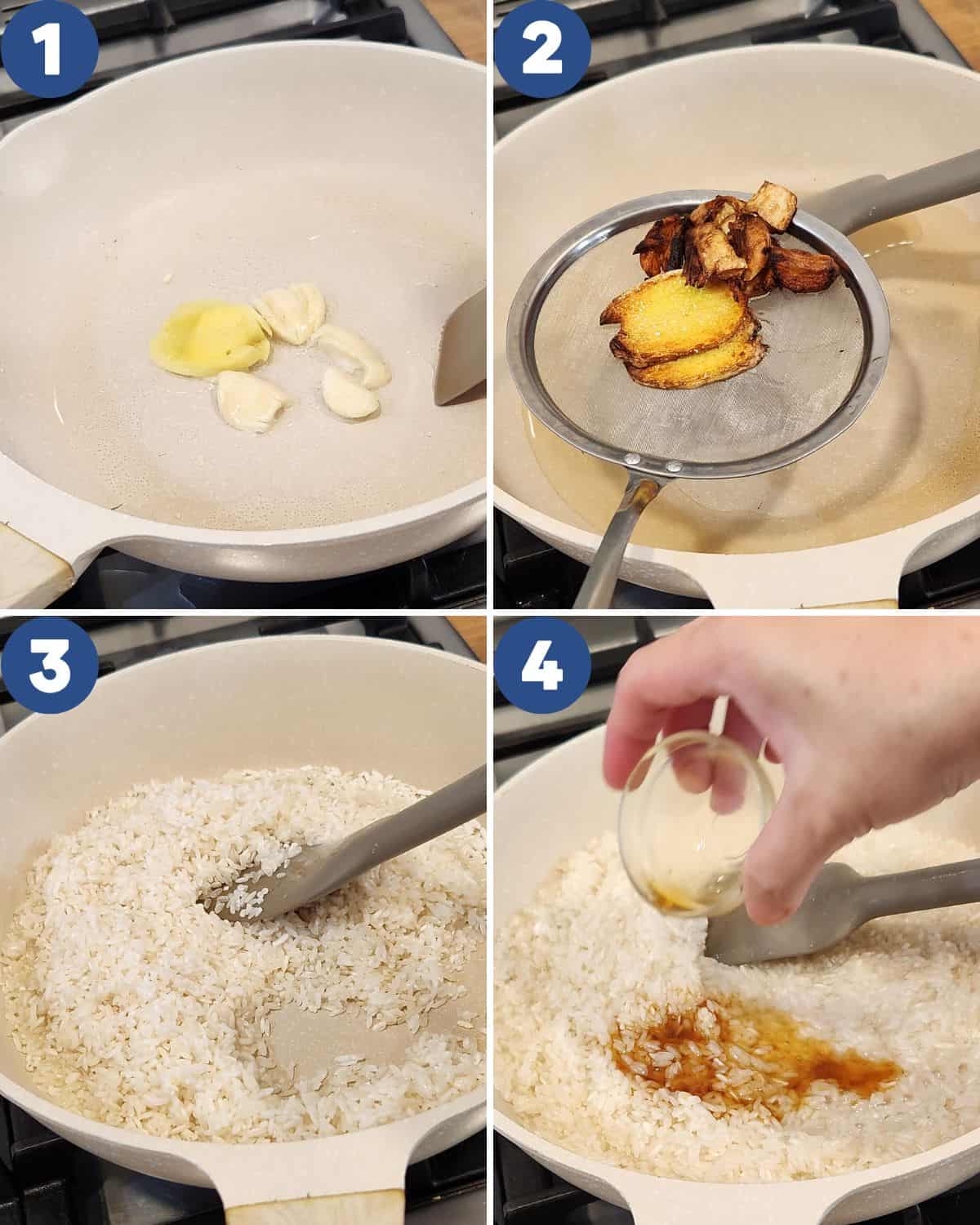 1

2

3

4