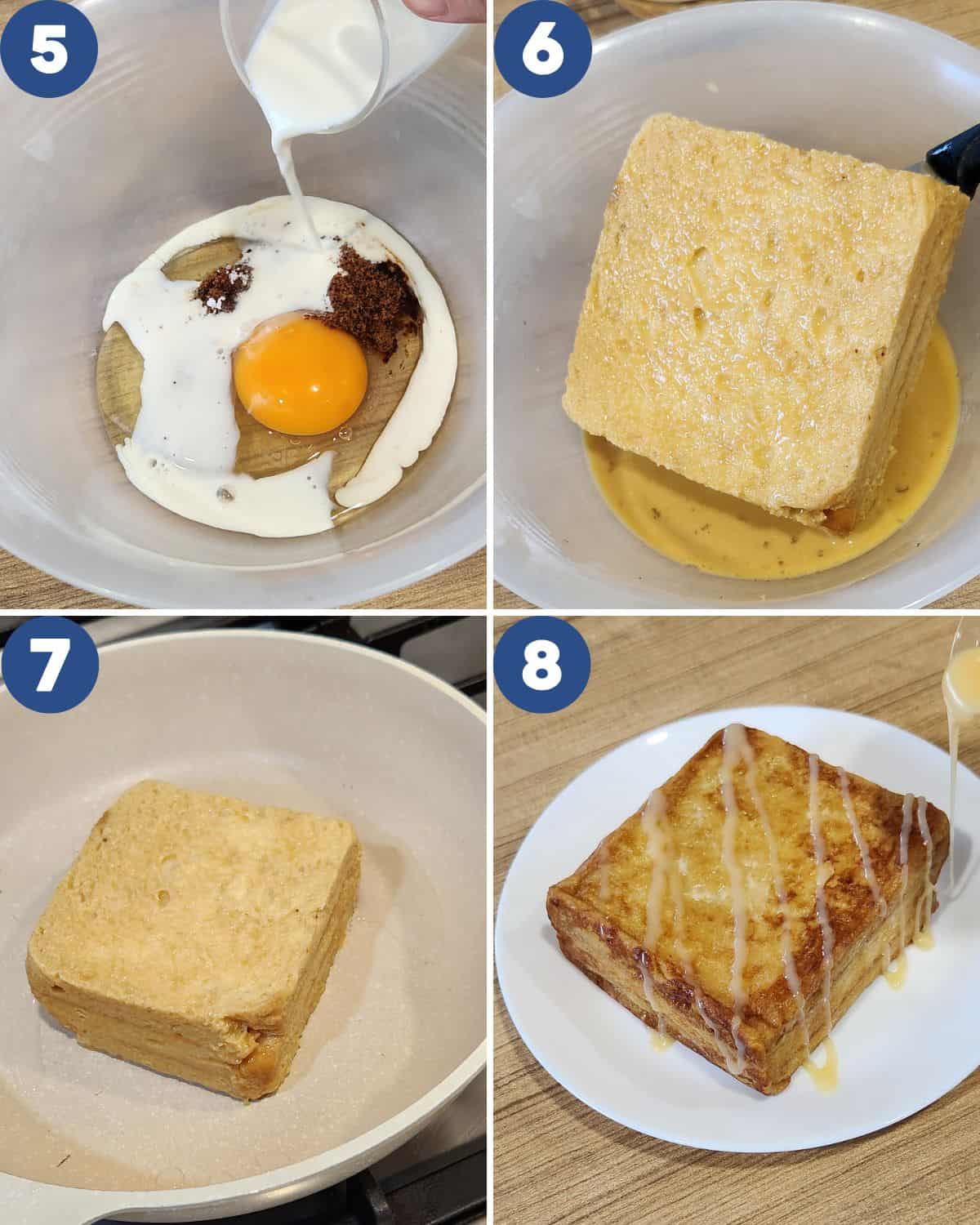 5

6

7

8