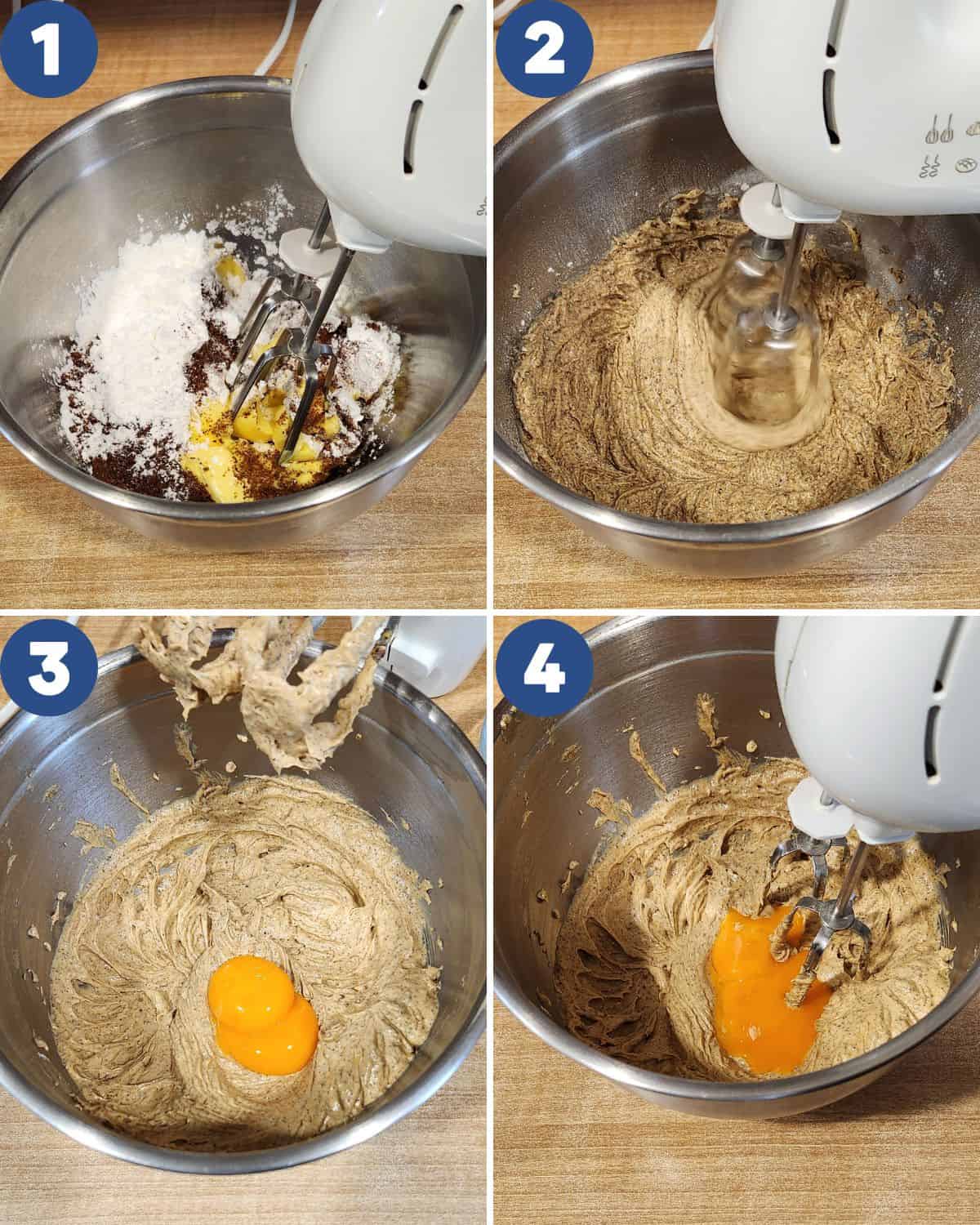 1

2

3

4