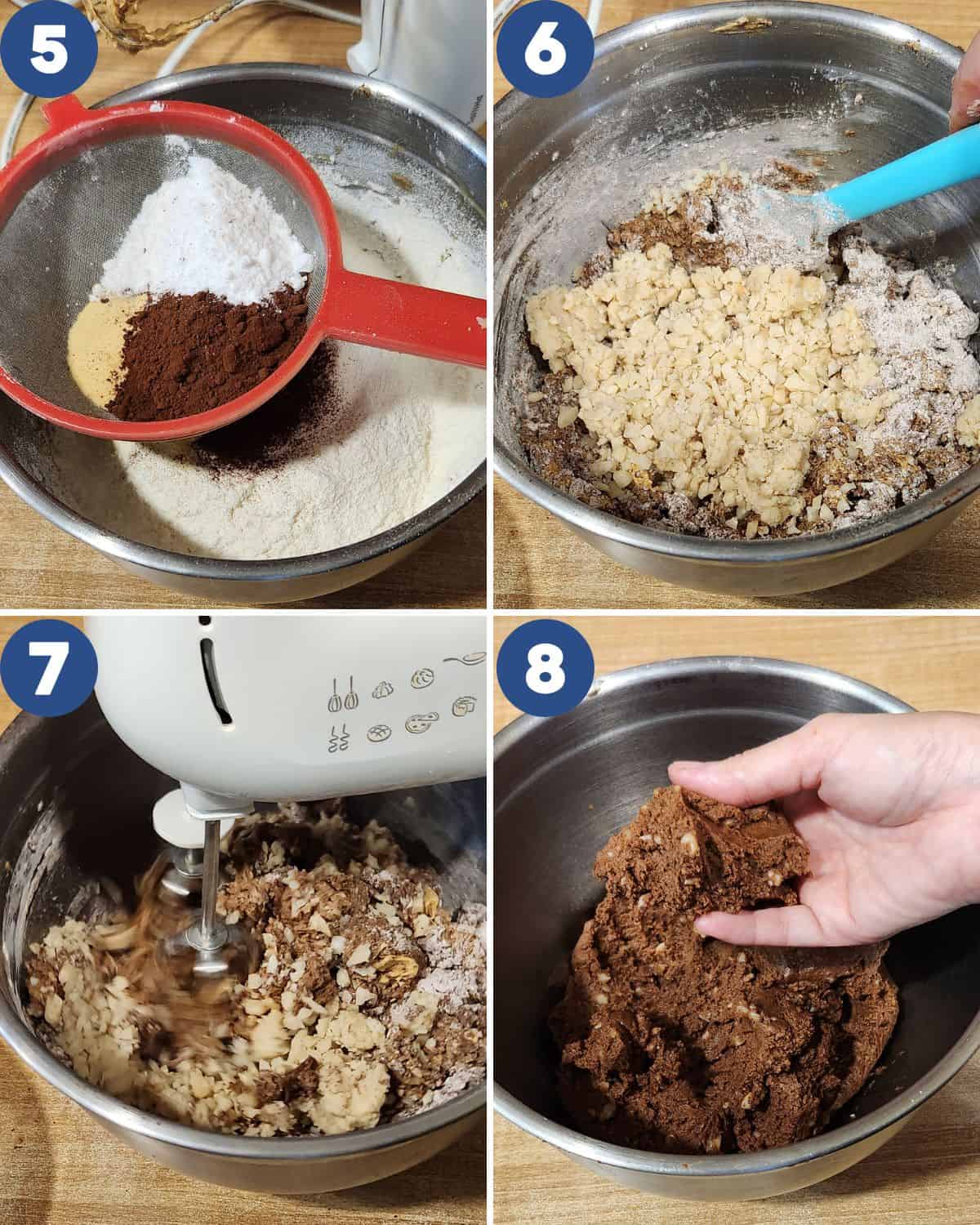 5

6

7

8