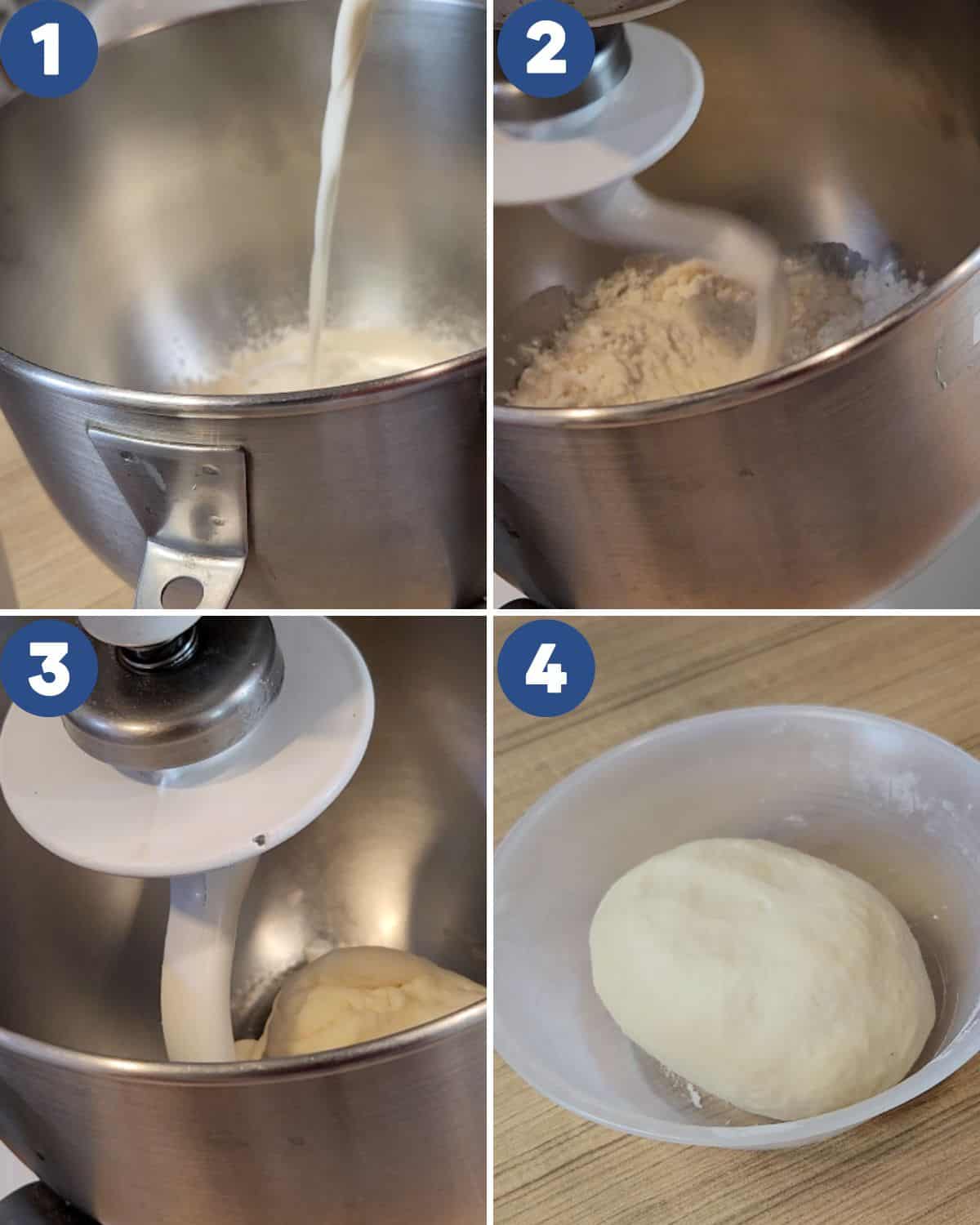 1

2

3

4