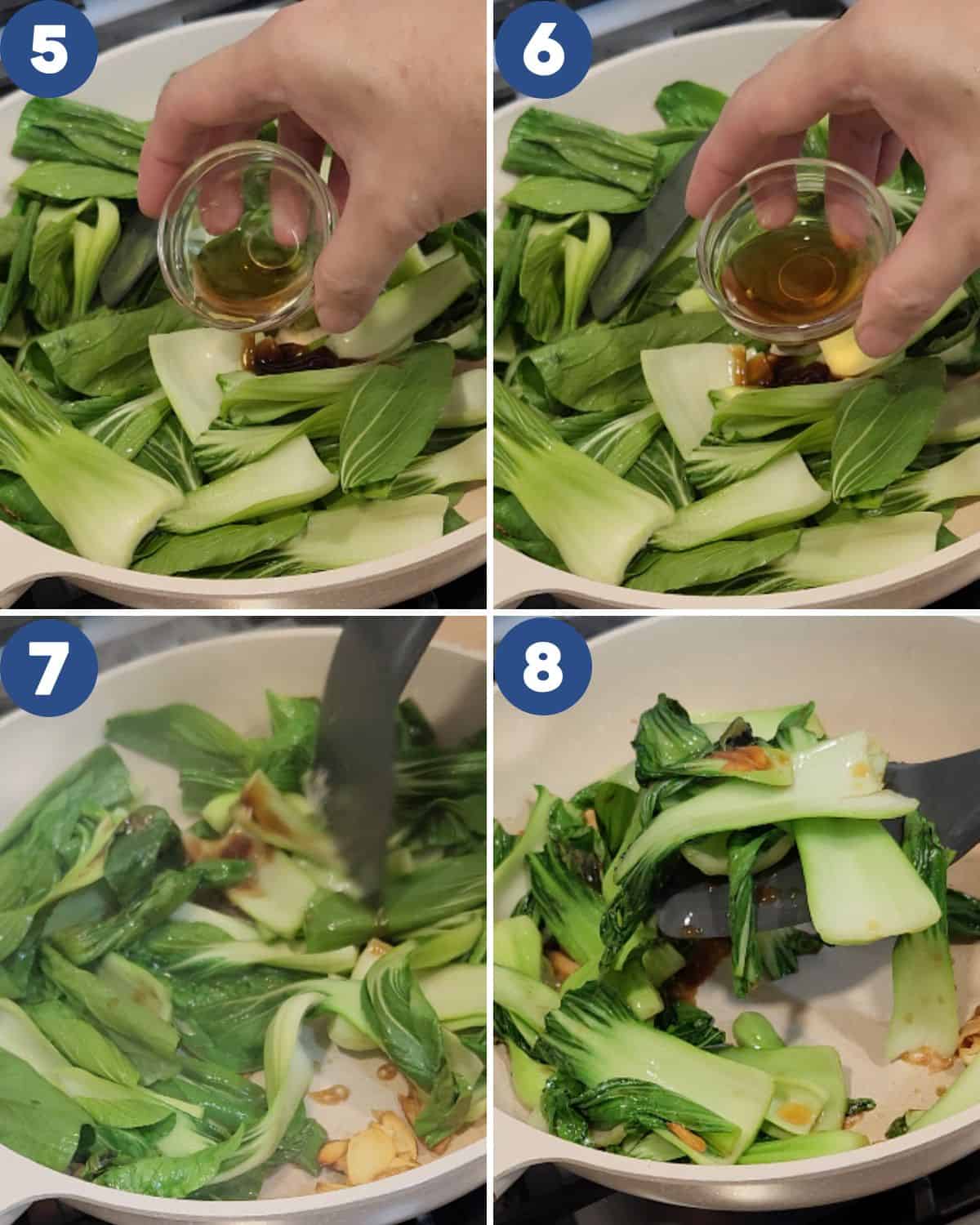 5

6

7

8