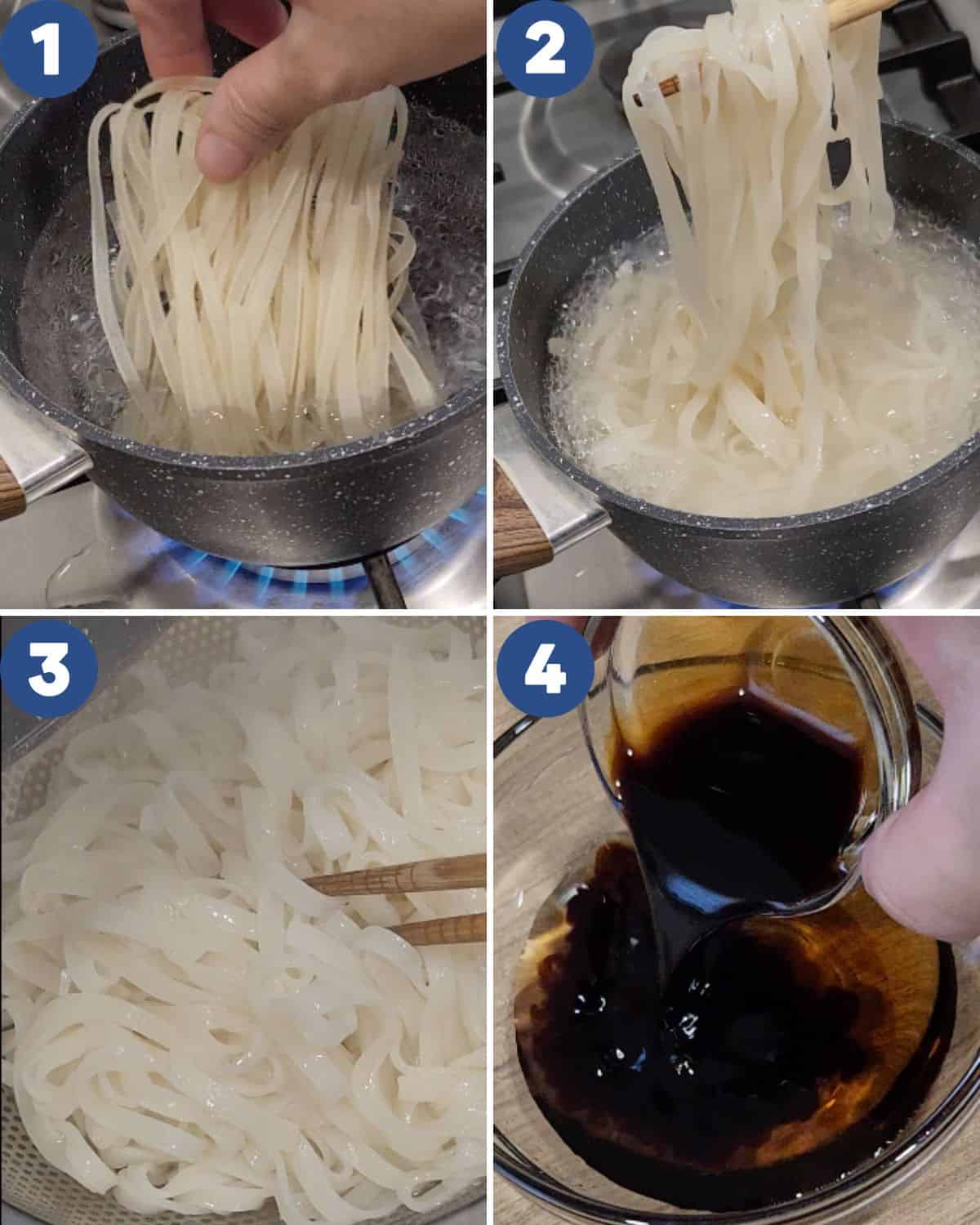 1
2
3
4