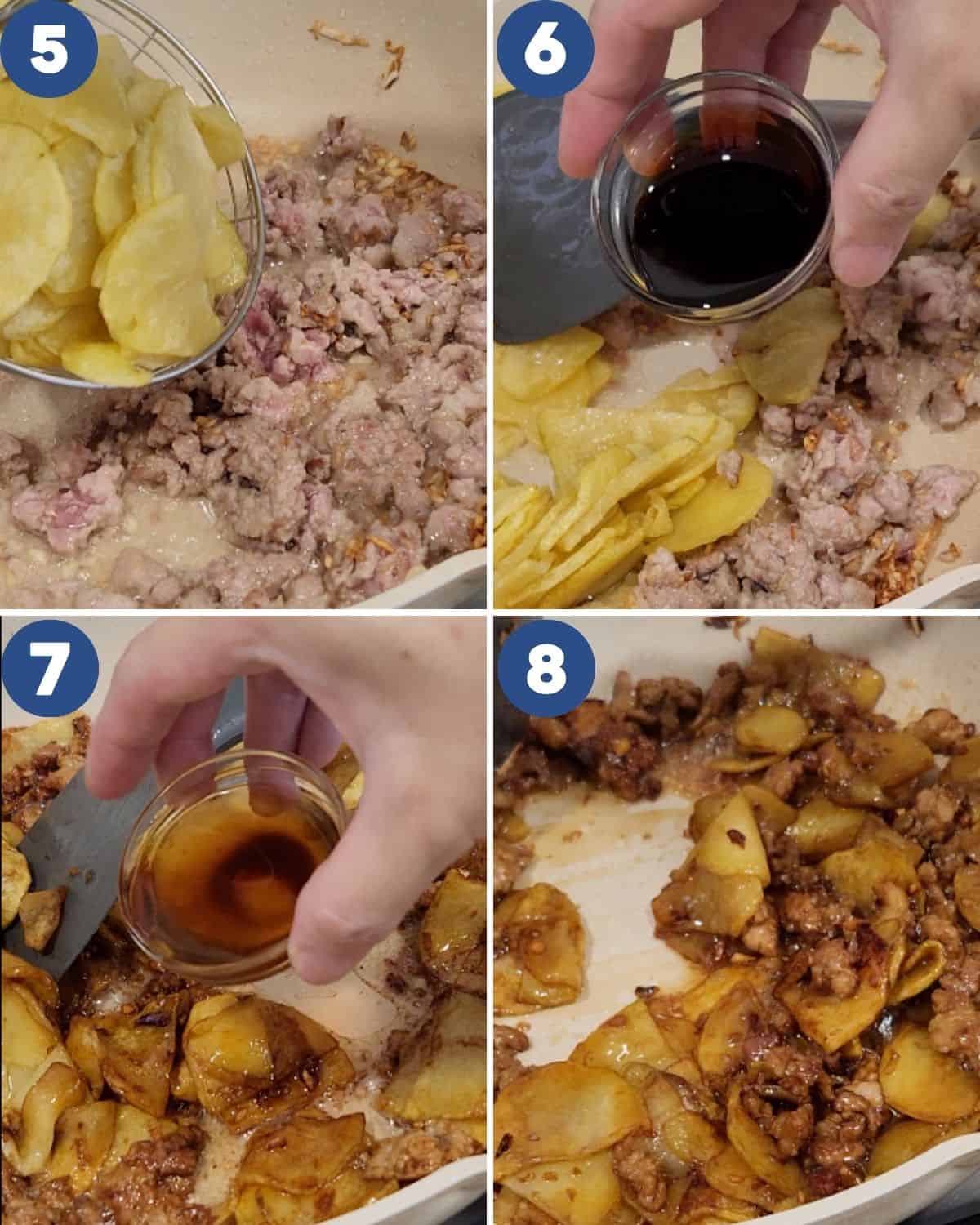 5

6

7

8