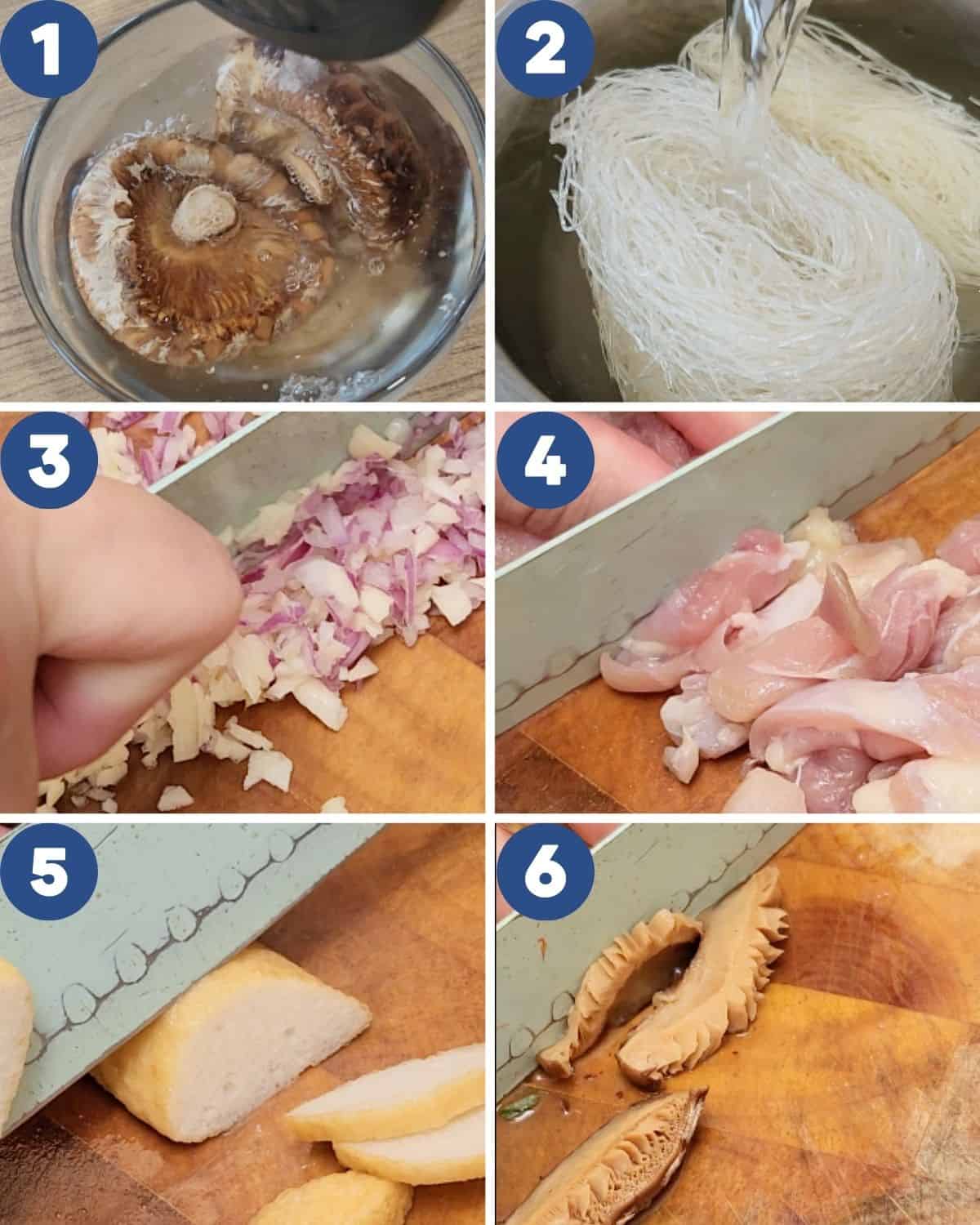 1

2

3

4

5

6