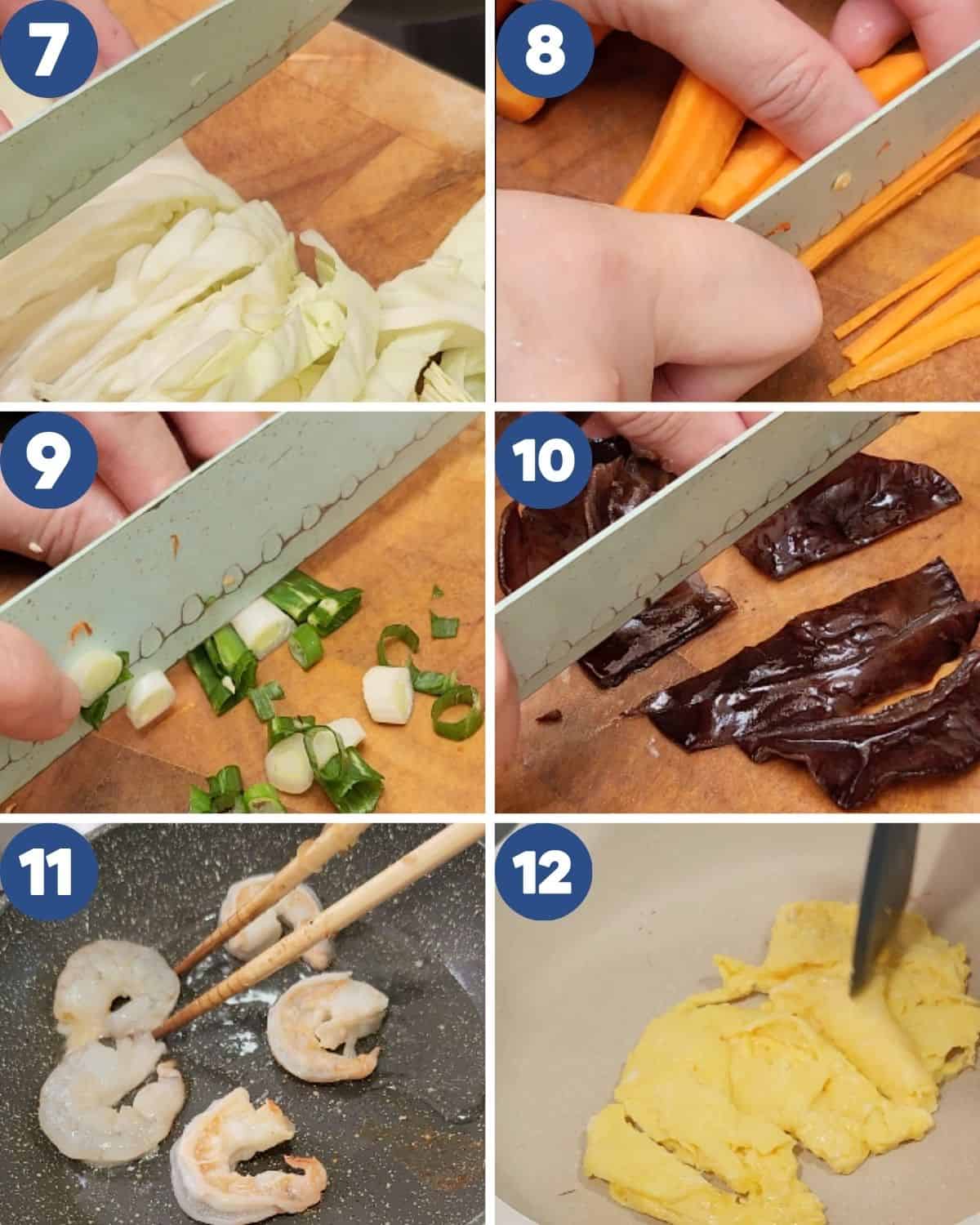 7

8

9

10

11

12