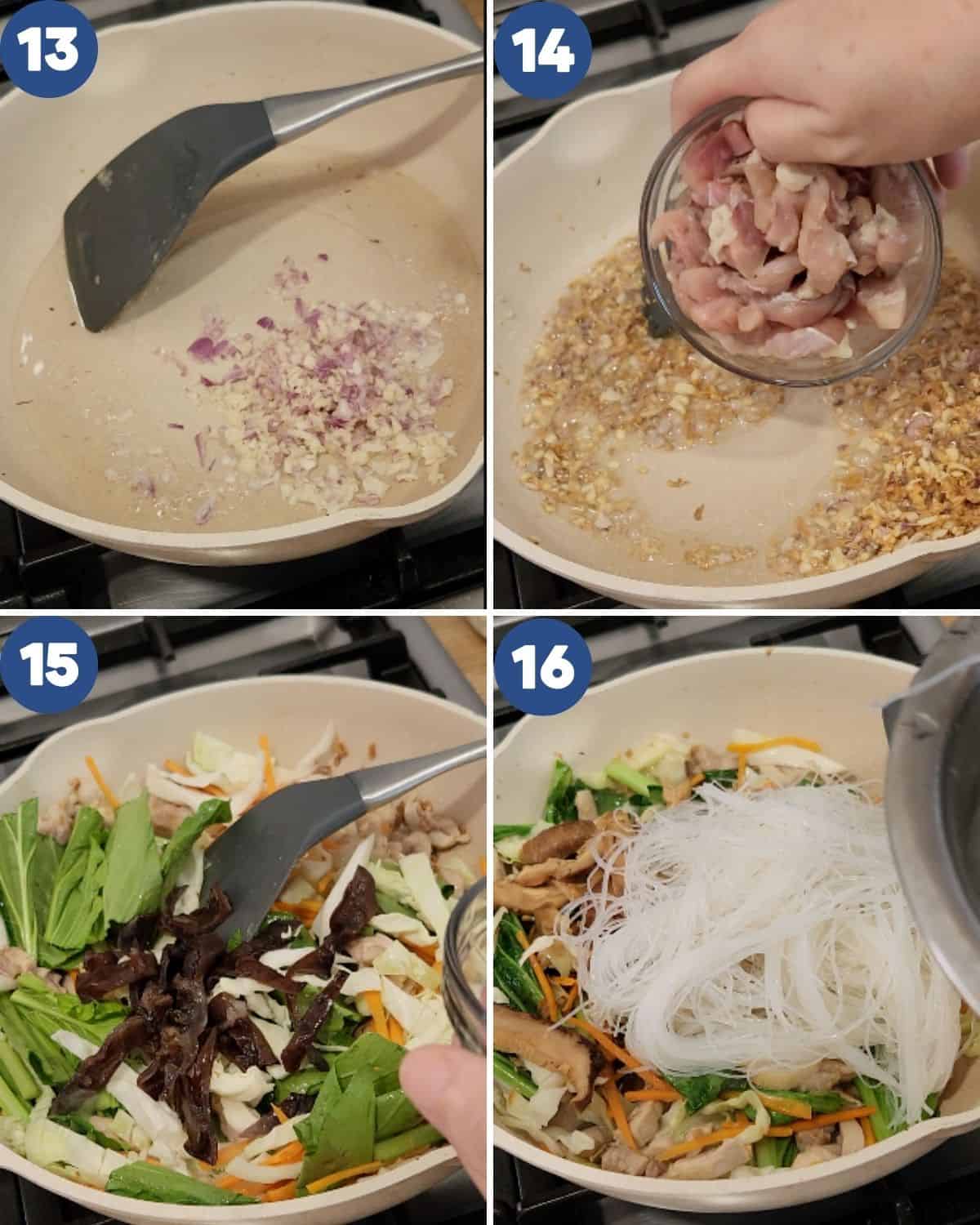 13

14

15

16