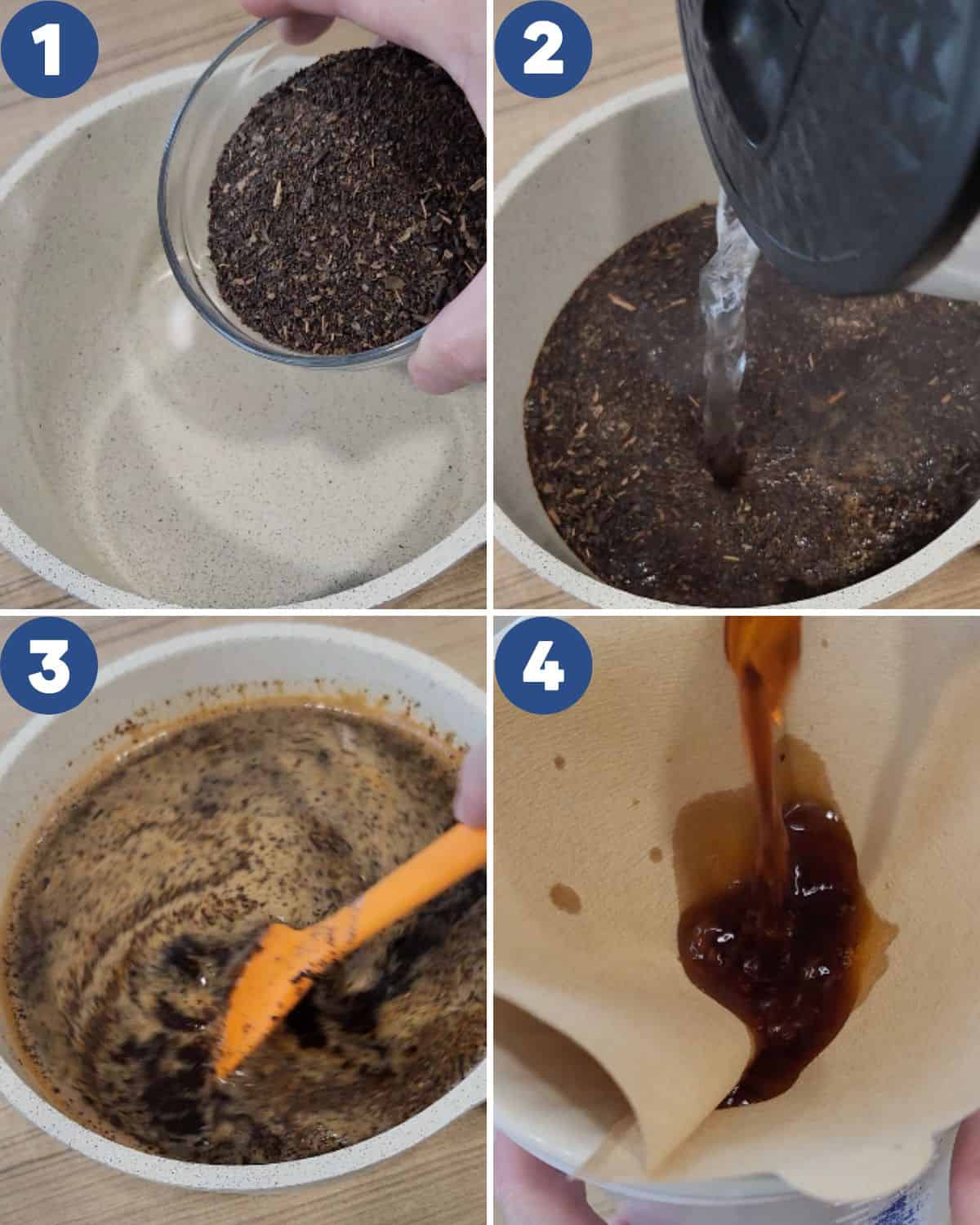 1

2

3

4